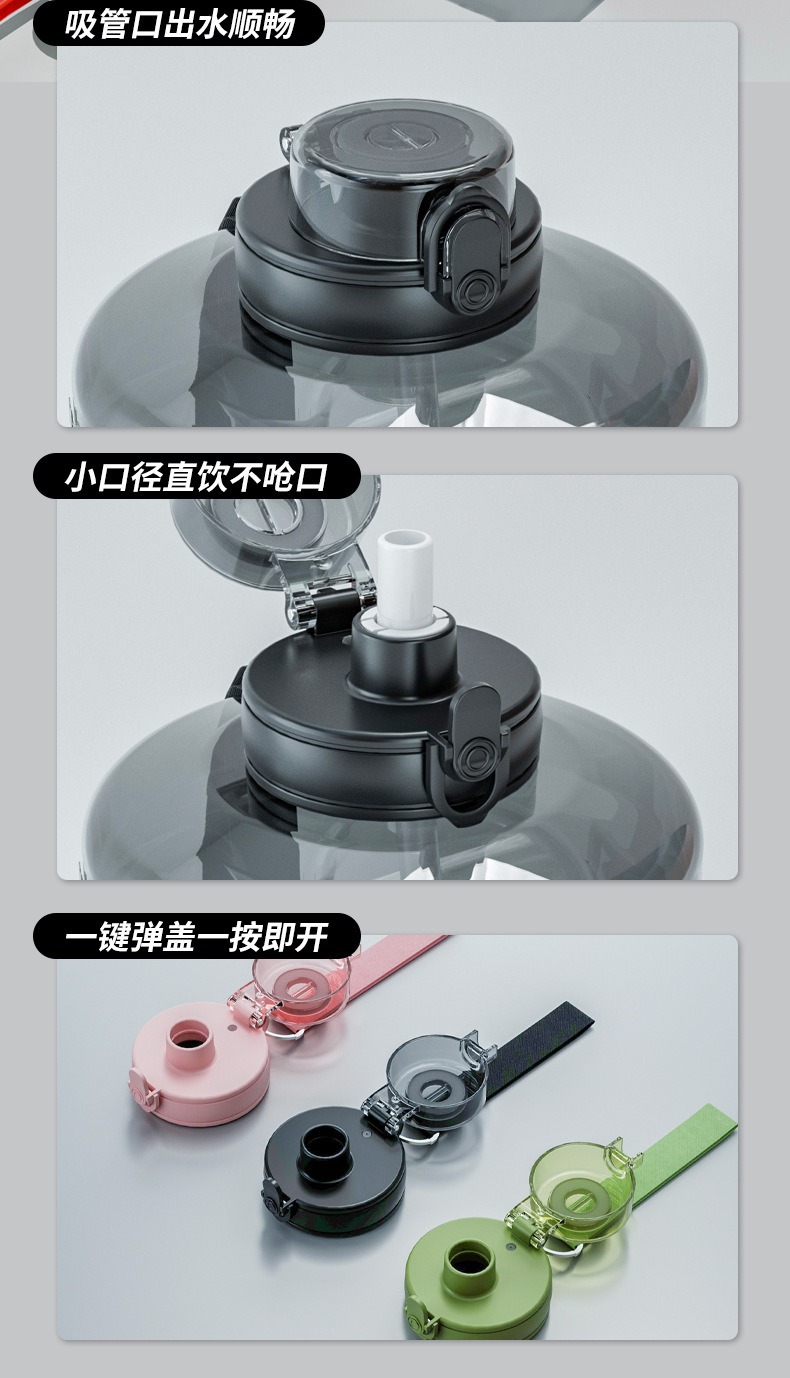 吸管口出水顺畅

小口径直饮不呛口

一键弹盖一按即开