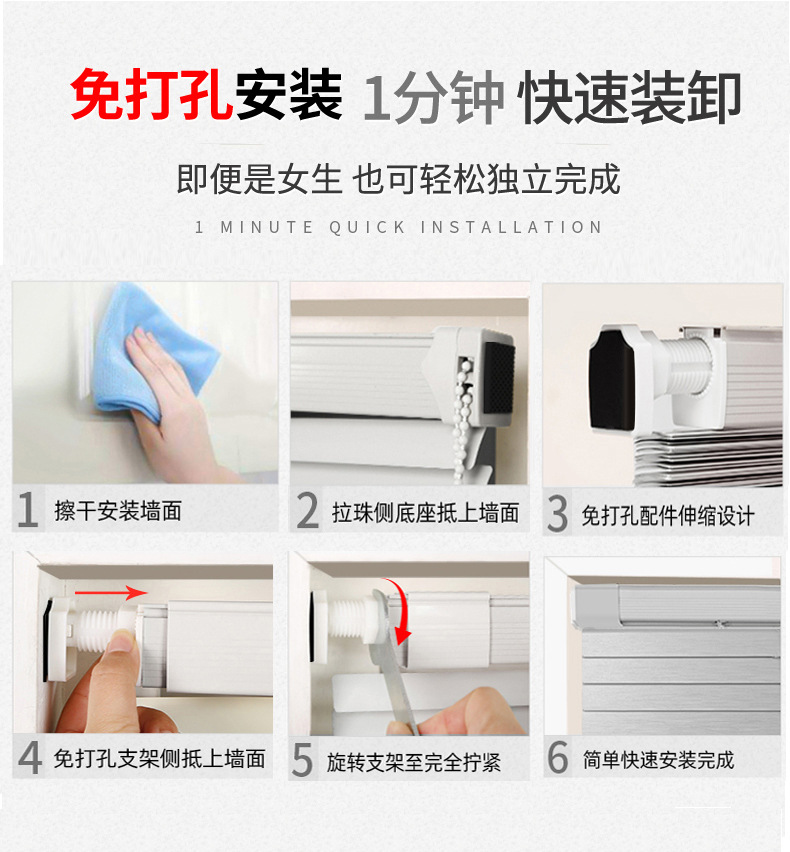 免打孔安装 1分钟 快速装卸

即便是女生 也可轻松独立完成

1 MINUTE QUICK INSTALLATION

1 擦干安装墙面

2 拉珠侧底座抵上墙面

3 免打孔配件伸缩设计

4 免打孔支架侧抵上墙面

5 旋转支架至完全拧紧

6 简单快速安装完成