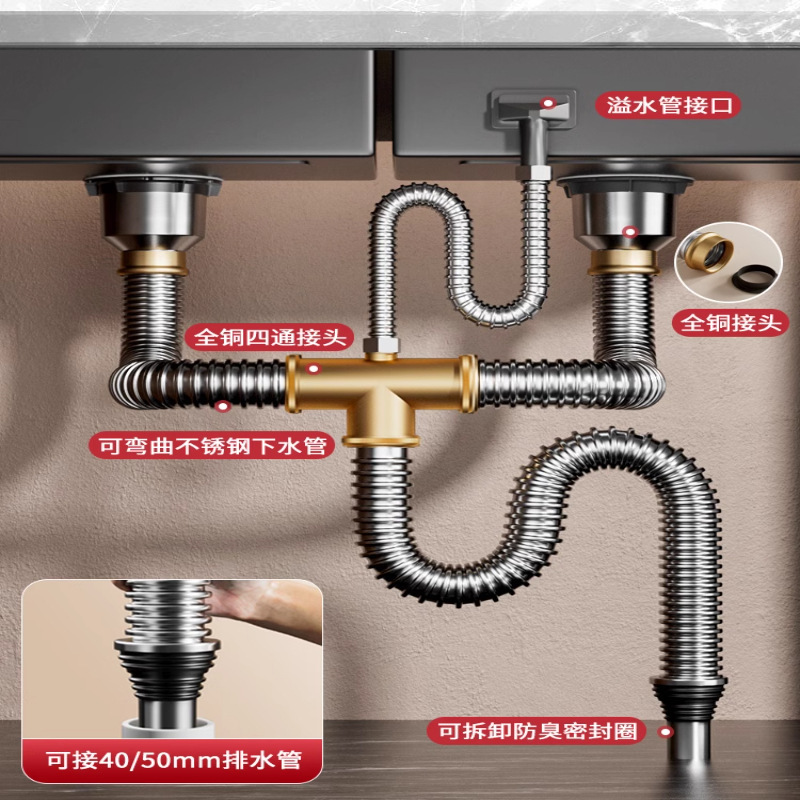 溢水管接口

全铜接头

全铜四通接头

可弯曲不锈钢下水管

可拆卸防臭密封圈

可接40/50mm排水管