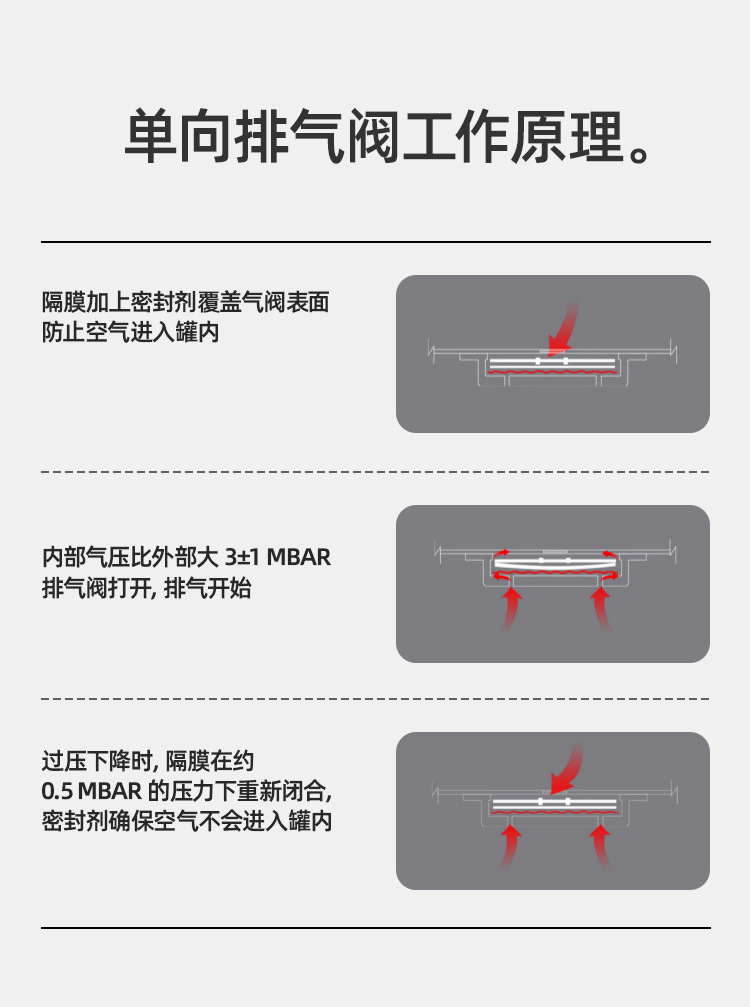 单向排气阀工作原理。

隔膜加上密封剂覆盖气阀表面
防止空气进入罐内

内部气压比外部大 3±1 MBAR
排气阀打开, 排气开始

过压下降时, 隔膜在约
0.5 MBAR 的压力下重新闭合,
密封剂确保空气不会进入罐内