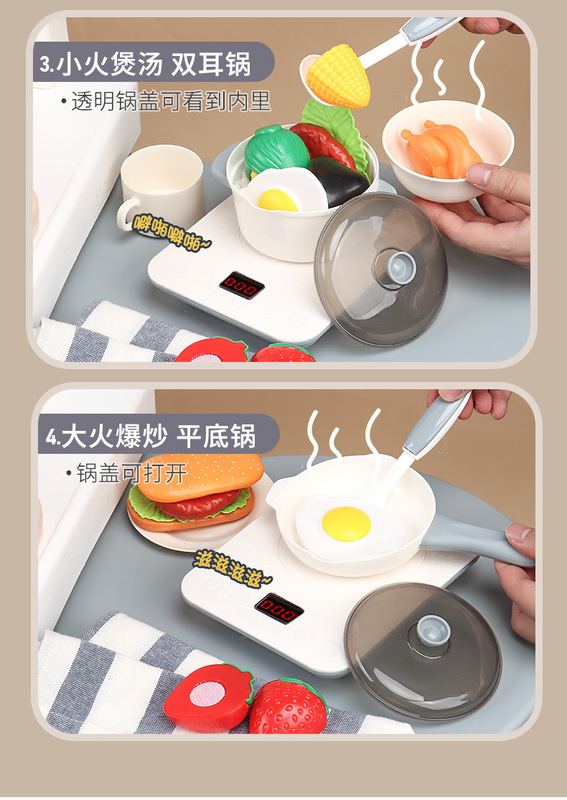 3.小火煲汤 双耳锅

•透明锅盖可看到内里

噼啪噼啪~

000

4.大火爆炒 平底锅

•锅盖可打开

滋滋滋滋~

000