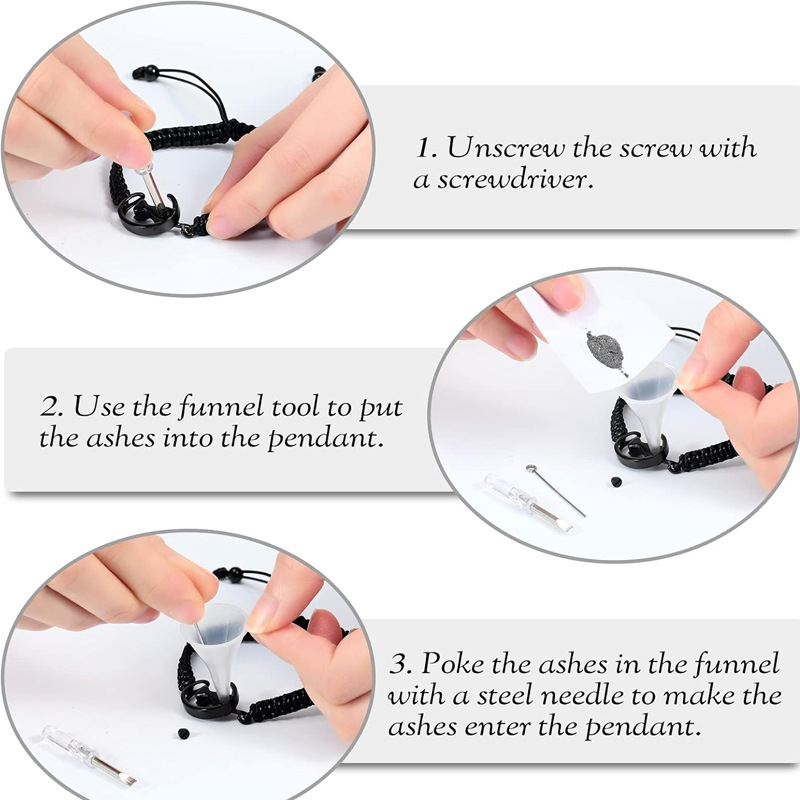 1. Unscrew the screw with a screwdriver.

2. Use the funnel tool to put the ashes into the pendant.

3. Poke the ashes in the funnel with a steel needle to make the ashes enter the pendant.