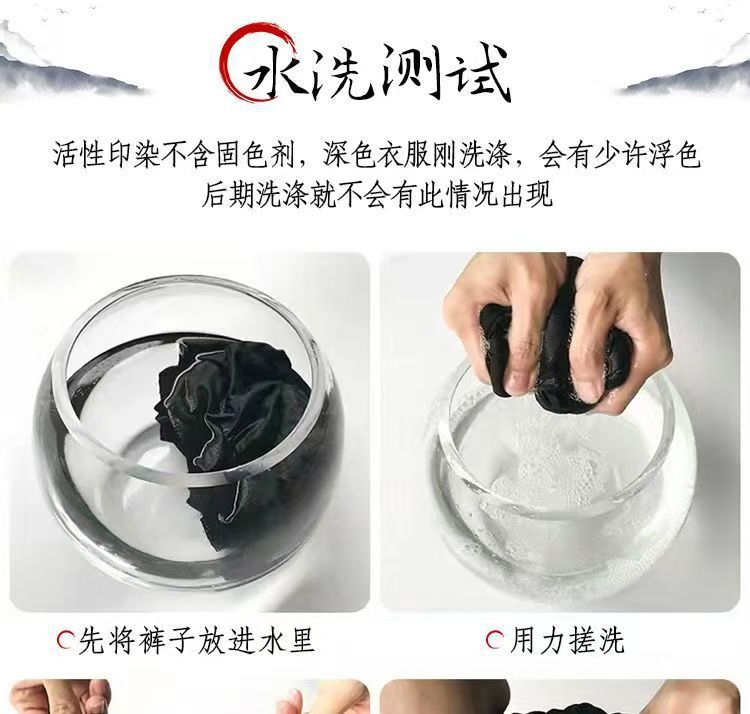 水洗测试

活性印染不含固色剂，深色衣服刚洗涤，会有少许浮色
后期洗涤就不会有此情况出现

先将裤子放进水里

用力搓洗