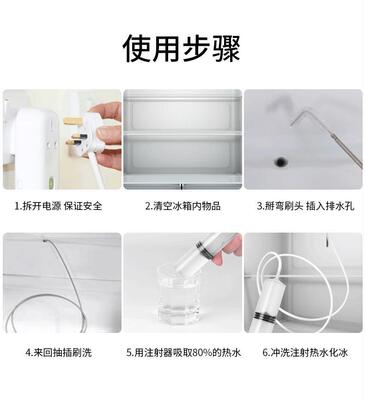 使用步骤

1.拆开电源 保证安全

2.清空冰箱内物品

3.掰弯刷头 插入排水孔

4.来回抽插刷洗

5.用注射器吸取80%的热水

6.冲洗注射热水化冰