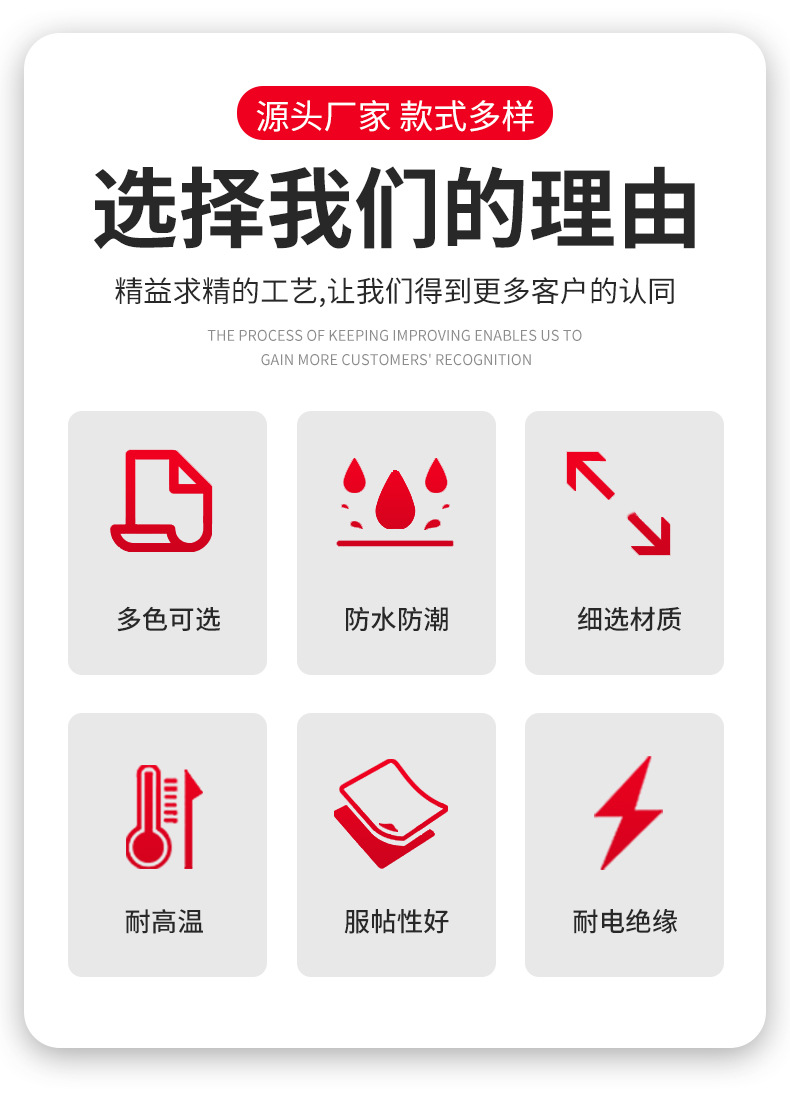 源头厂家 款式多样

选择我们的理由

精益求精的工艺,让我们得到更多客户的认同

THE PROCESS OF KEEPING IMPROVING ENABLES US TO GAIN MORE CUSTOMERS' RECOGNITION

多色可选

防水防潮

细选材质

耐高温

服帖性好

耐电绝缘