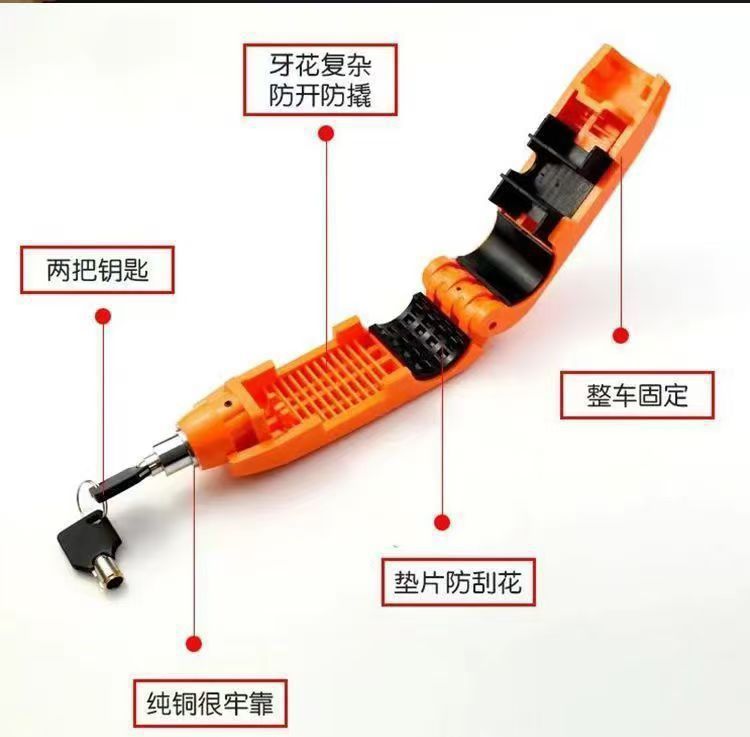 牙花复杂
防开防撬

两把钥匙

整车固定

垫片防刮花

纯铜很牢靠