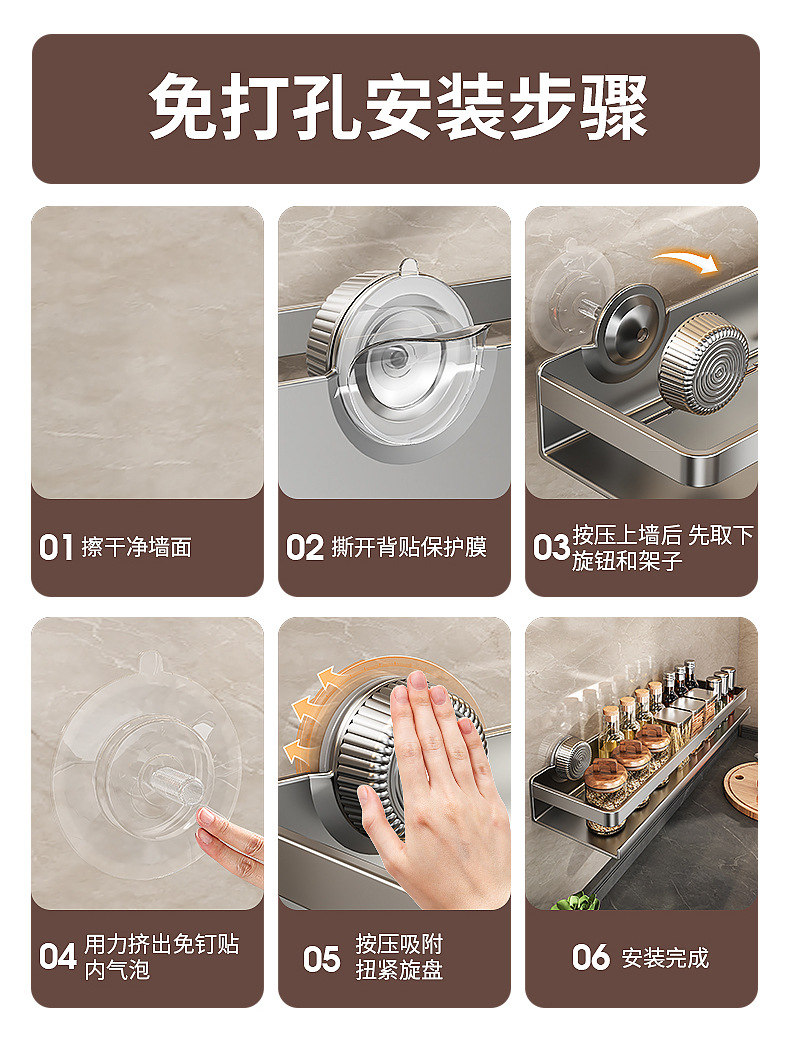 免打孔安装步骤

01 擦干净墙面

02 撕开背贴保护膜

03 按压上墙后 先取下旋钮和架子

04 用力挤出免钉贴内气泡

05 按压吸附 扭紧旋盘

06 安装完成