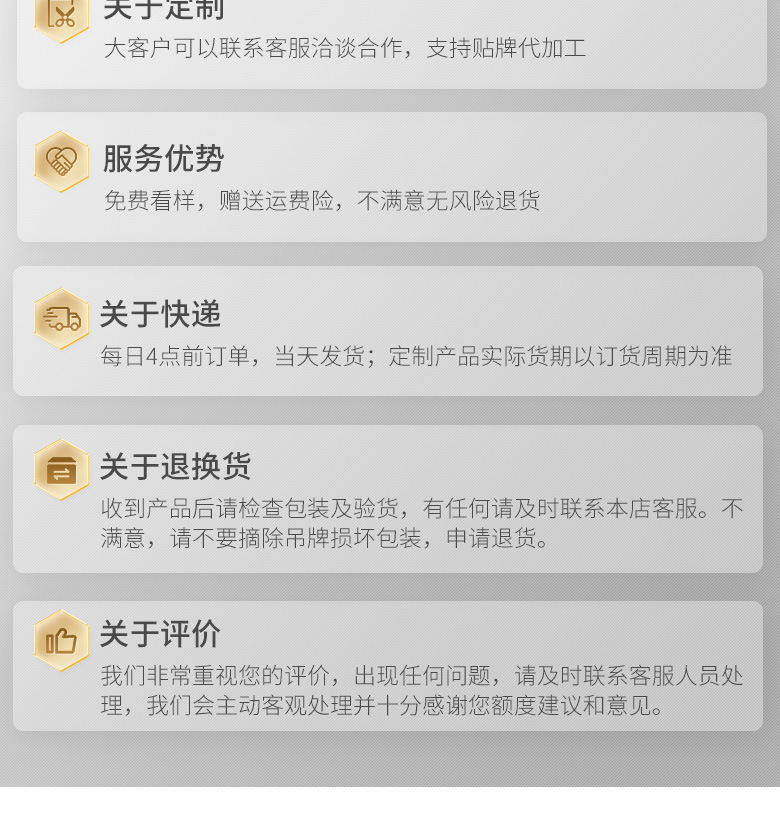 关于定制
大客户可以联系客服洽谈合作，支持贴牌代加工

服务优势
免费看样，赠送运费险，不满意无风险退货

关于快递
每日4点前订单，当天发货；定制产品实际货期以订货周期为准

关于退换货
收到产品后请检查包装及验货，有任何请及时联系本店客服。不满意，请不要摘除吊牌损坏包装，申请退货。

关于评价
我们非常重视您的评价，出现任何问题，请及时联系客服人员处理，我们会主动客观处理并十分感谢您额度建议和意见。