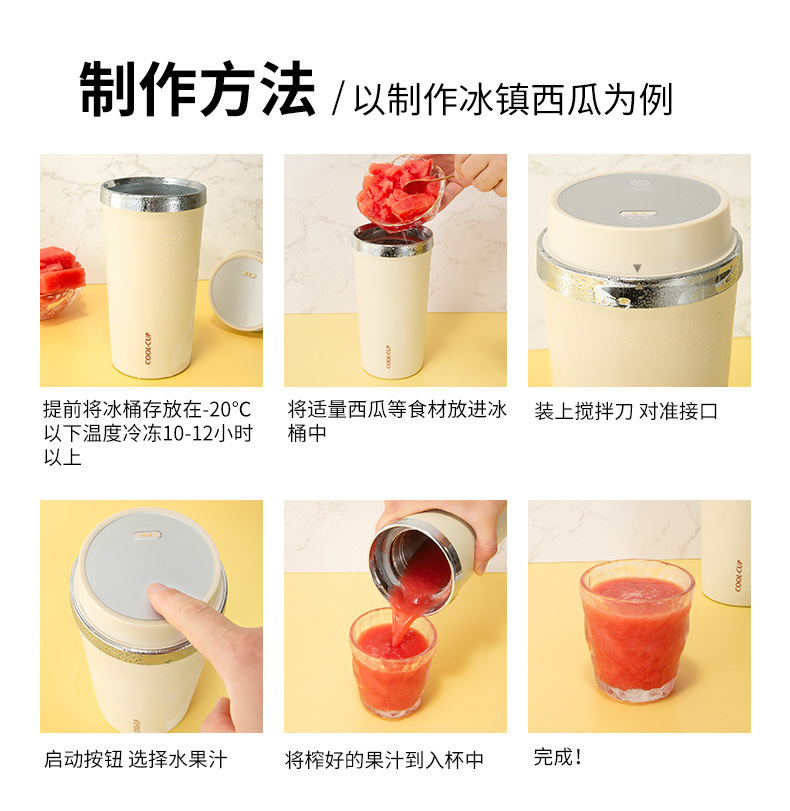 制作方法 / 以制作冰镇西瓜为例

COOL·CUP

提前将冰桶存放在-20°C以下温度冷冻10-12小时以上

COOL·CUP

将适量西瓜等食材放进冰桶中

装上搅拌刀 对准接口

启动按钮 选择水果汁

将榨好的果汁到入杯中

COOL·CUP

完成！