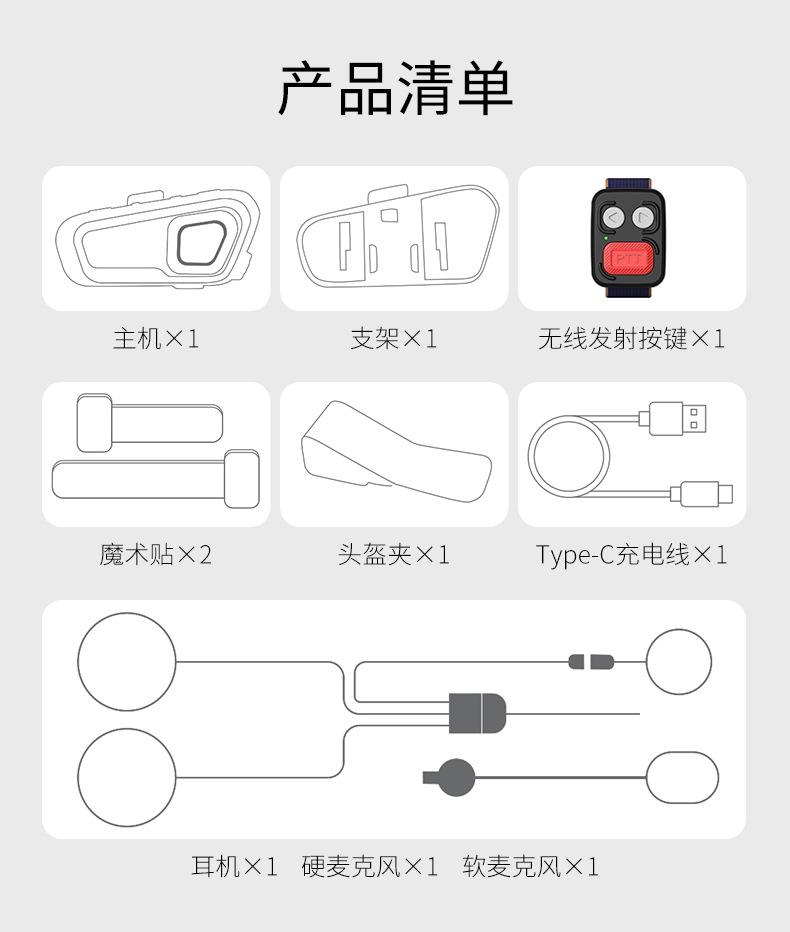 产品清单

PTT

主机×1

支架×1

无线发射按键×1

魔术贴×2

头盔夹×1

Type-C充电线×1

耳机×1 硬麦克风×1 软麦克风×1