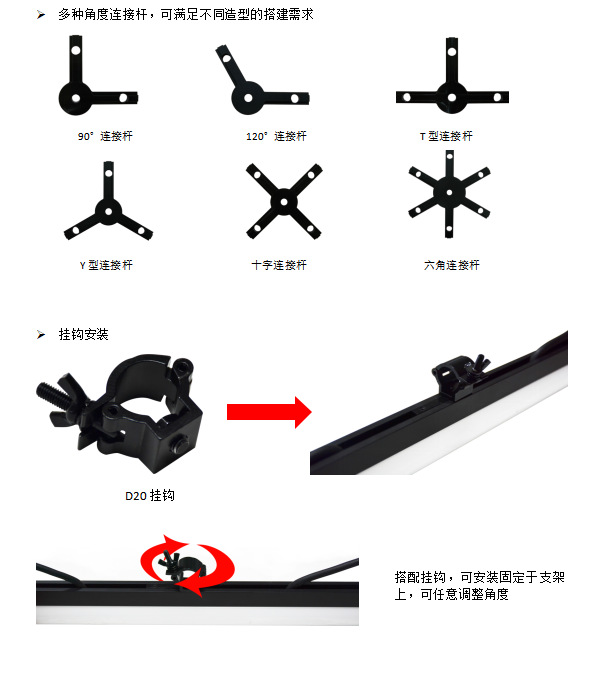 ➢ 多种角度连接杆，可满足不同造型的搭建需求

90° 连接杆

120° 连接杆

T 型连接杆

Y 型连接杆

十字连接杆

六角连接杆

➢ 挂钩安装

D20 挂钩

搭配挂钩，可安装固定于支架上，可任意调整角度