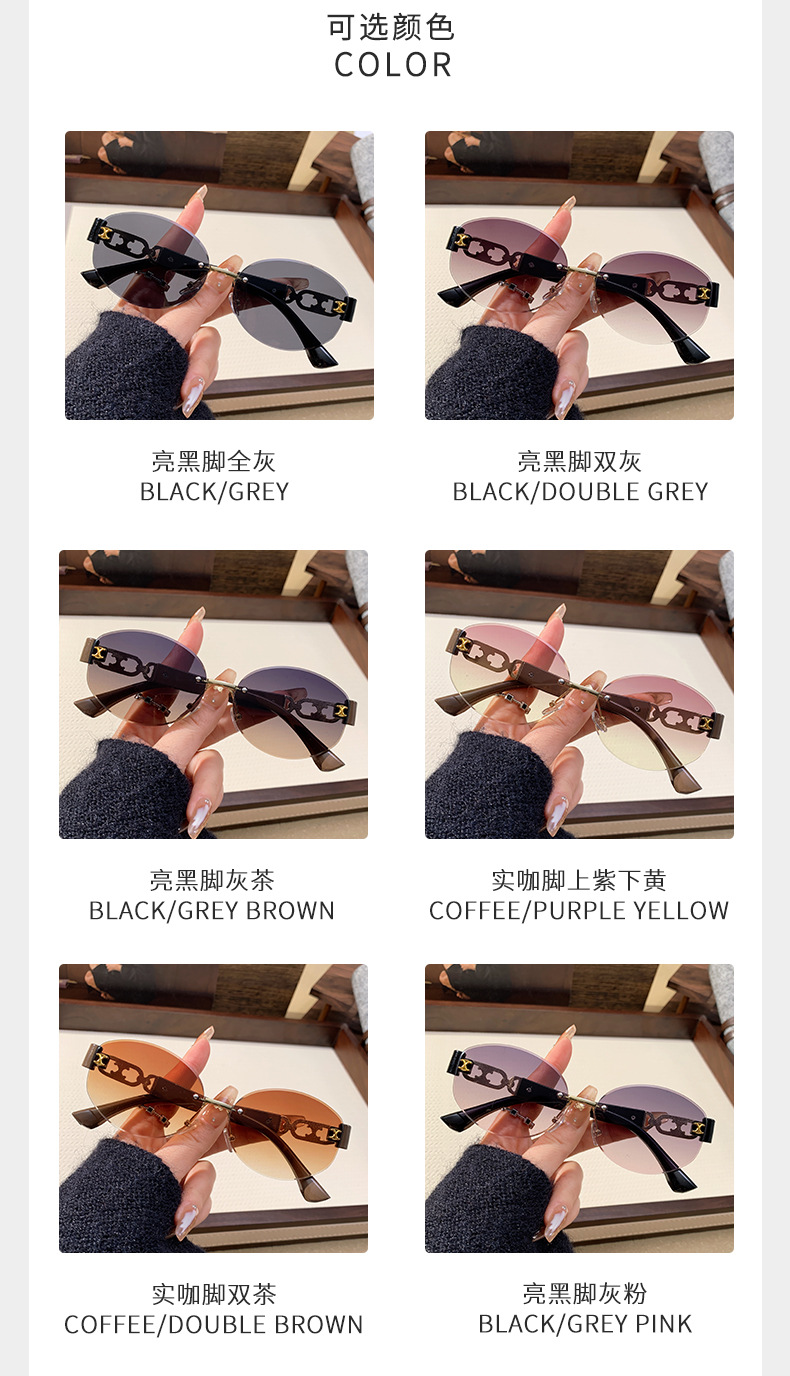 可选颜色
COLOR

亮黑脚全灰
BLACK/GREY

亮黑脚双灰
BLACK/DOUBLE GREY

亮黑脚灰茶
BLACK/GREY BROWN

实咖脚上紫下黄
COFFEE/PURPLE YELLOW

实咖脚双茶
COFFEE/DOUBLE BROWN

亮黑脚灰粉
BLACK/GREY PINK