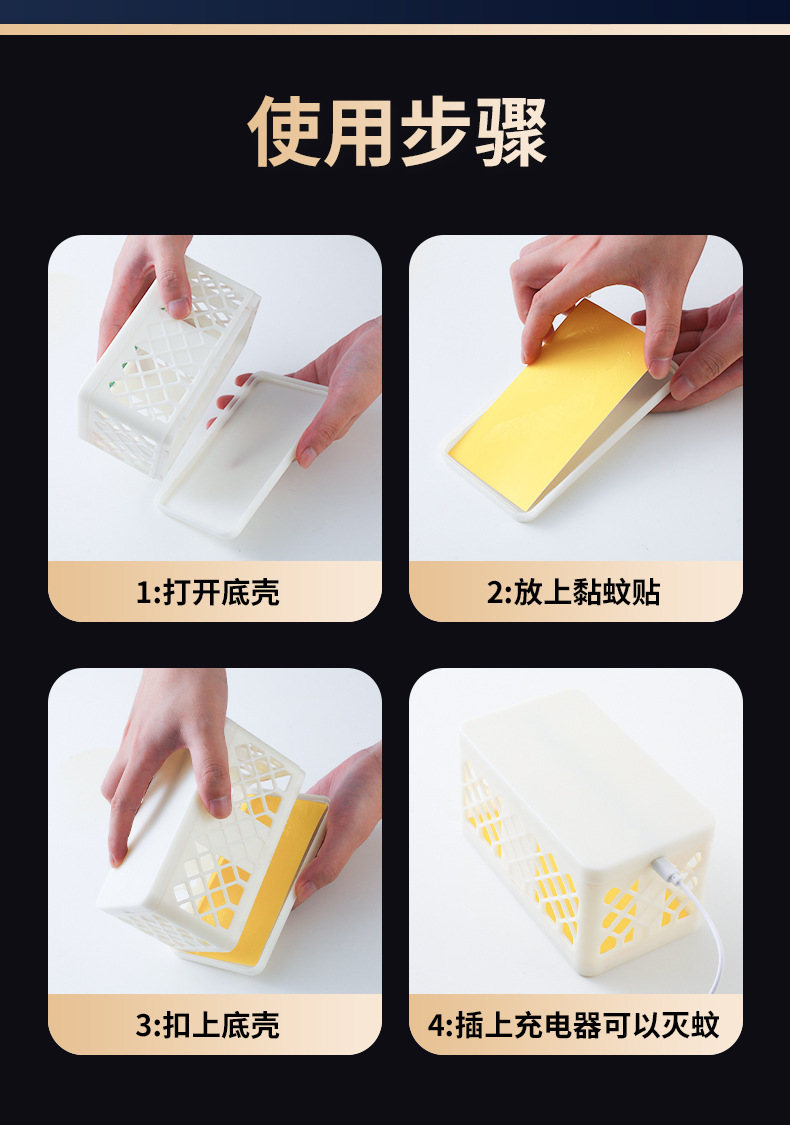 使用步骤

1:打开底壳

2:放上黏蚊贴

3:扣上底壳

4:插上充电器可以灭蚊