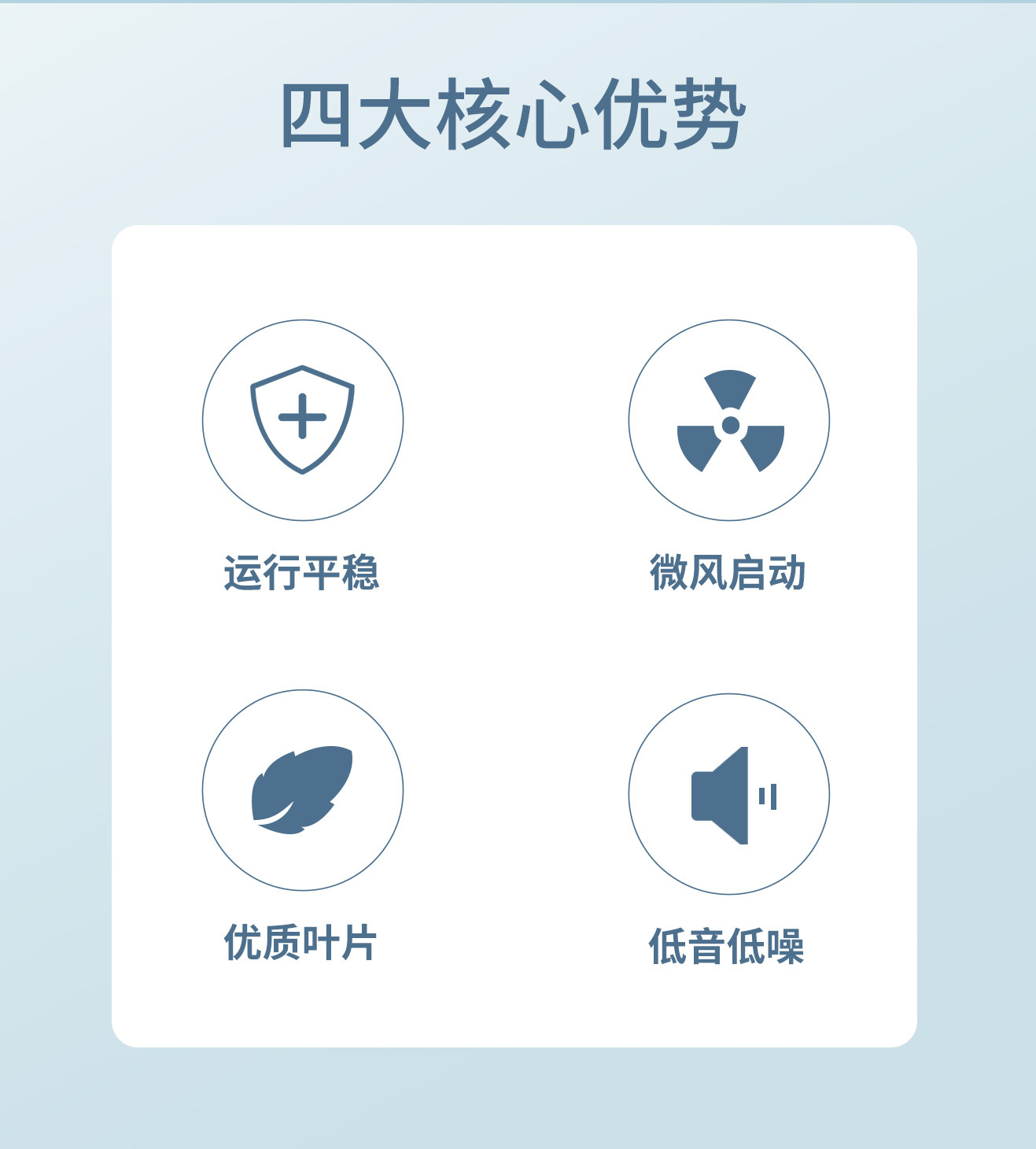 四大核心优势

运行平稳

微风启动

优质叶片

低音低噪