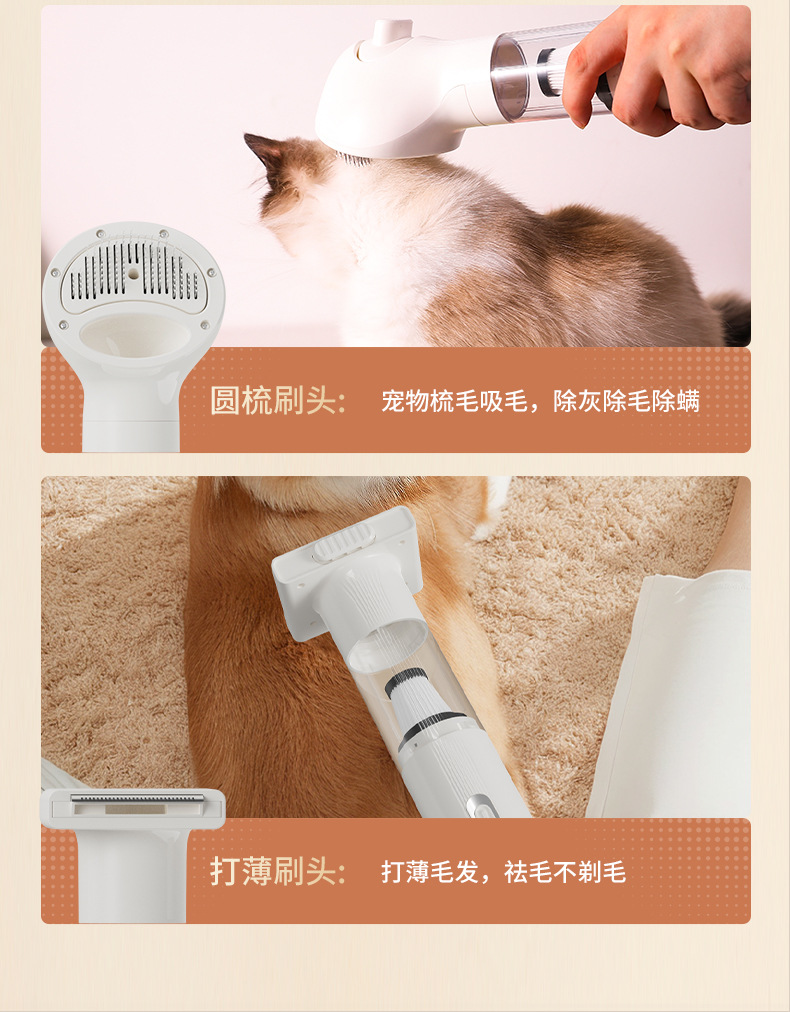 圆梳刷头: 宠物梳毛吸毛，除灰除毛除螨

打薄刷头: 打薄毛发，祛毛不剃毛