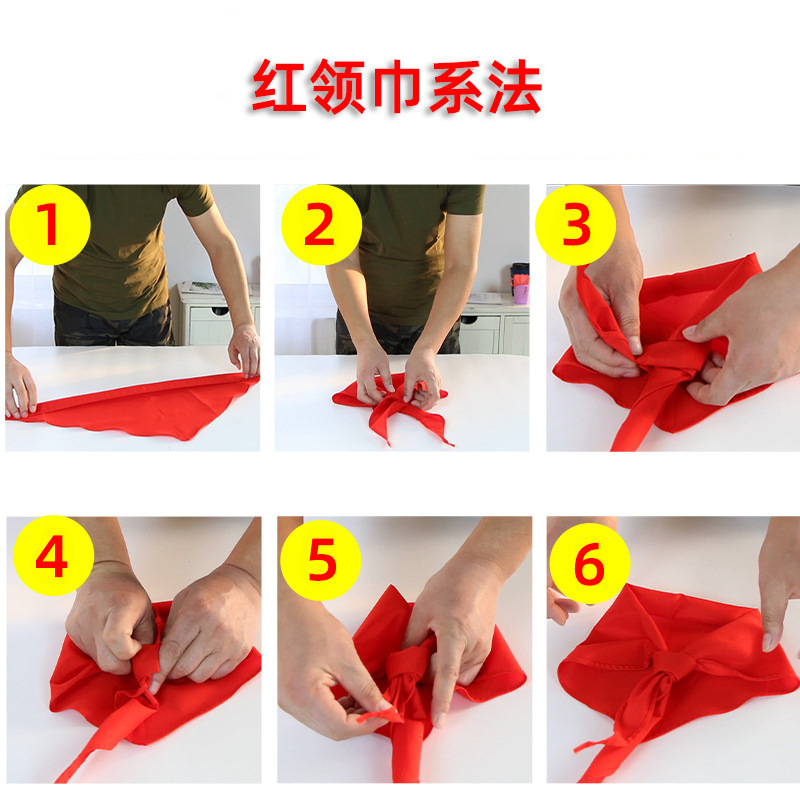 红领巾系法

1

2

3

4

5

6