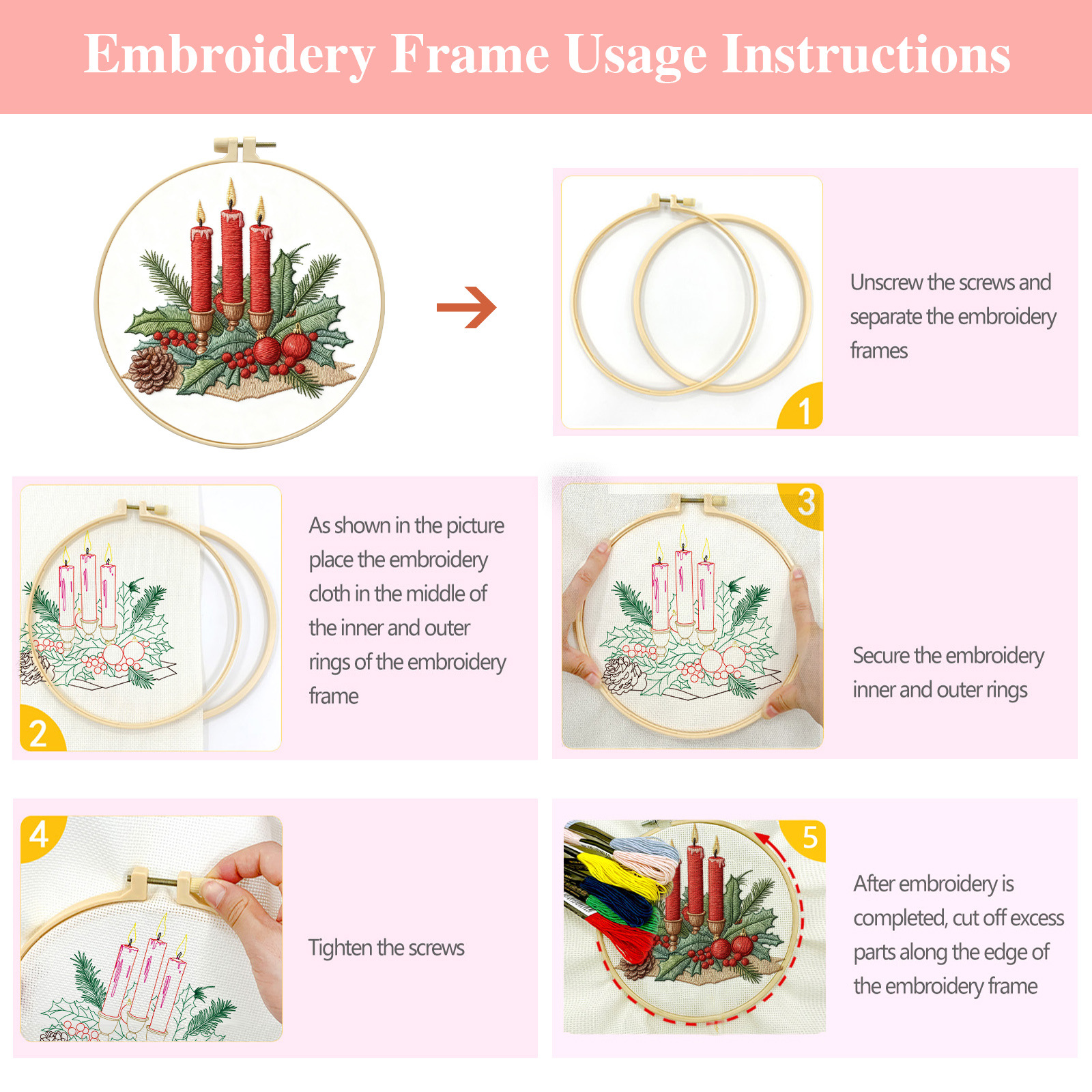 Embroidery Frame Usage Instructions

1

Unscrew the screws and separate the embroidery frames

2

As shown in the picture place the embroidery cloth in the middle of the inner and outer rings of the embroidery frame

3

Secure the embroidery inner and outer rings

4

Tighten the screws

5

After embroidery is completed, cut off excess parts along the edge of the embroidery frame