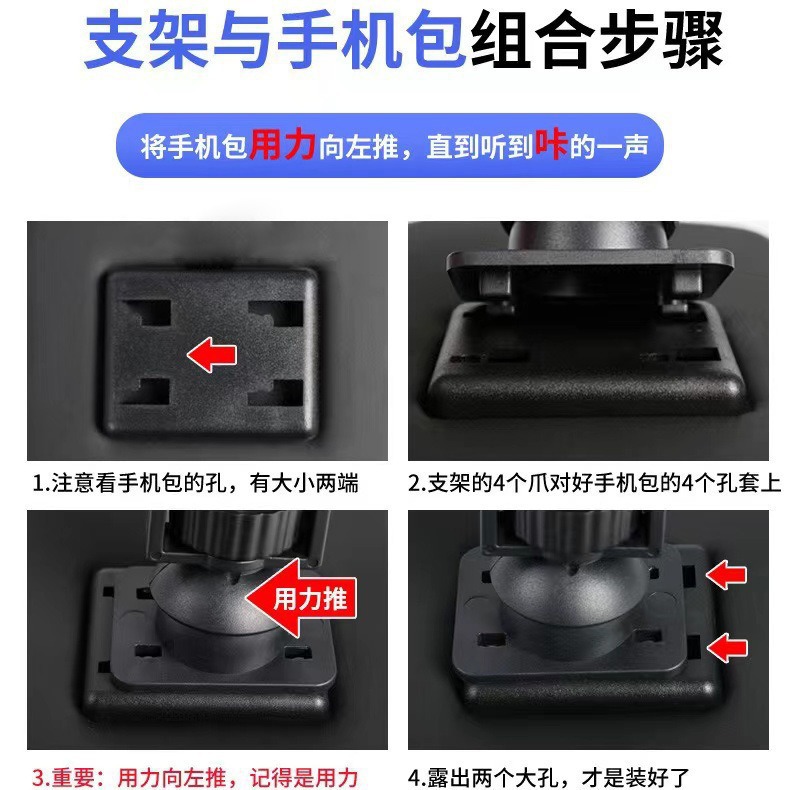 支架与手机包组合步骤

将手机包用力向左推，直到听到咔的一声

1.注意看手机包的孔，有大小两端

2.支架的4个爪对好手机包的4个孔套上

用力推

3.重要：用力向左推，记得是用力

4.露出两个大孔，才是装好了