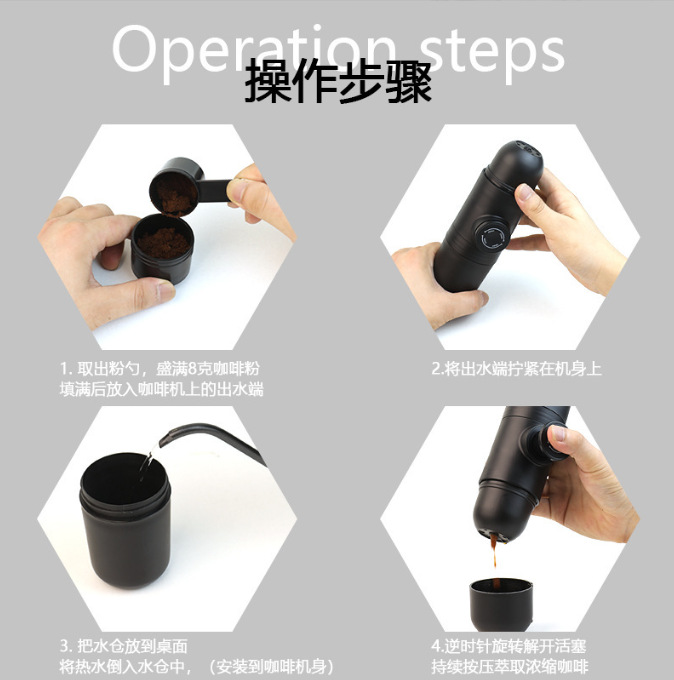 Operation steps
操作步骤

1. 取出粉勺，盛满8克咖啡粉
填满后放入咖啡机上的出水端

2.将出水端拧紧在机身上

3. 把水仓放到桌面
将热水倒入水仓中，（安装到咖啡机身）

4.逆时针旋转解开活塞
持续按压萃取浓缩咖啡