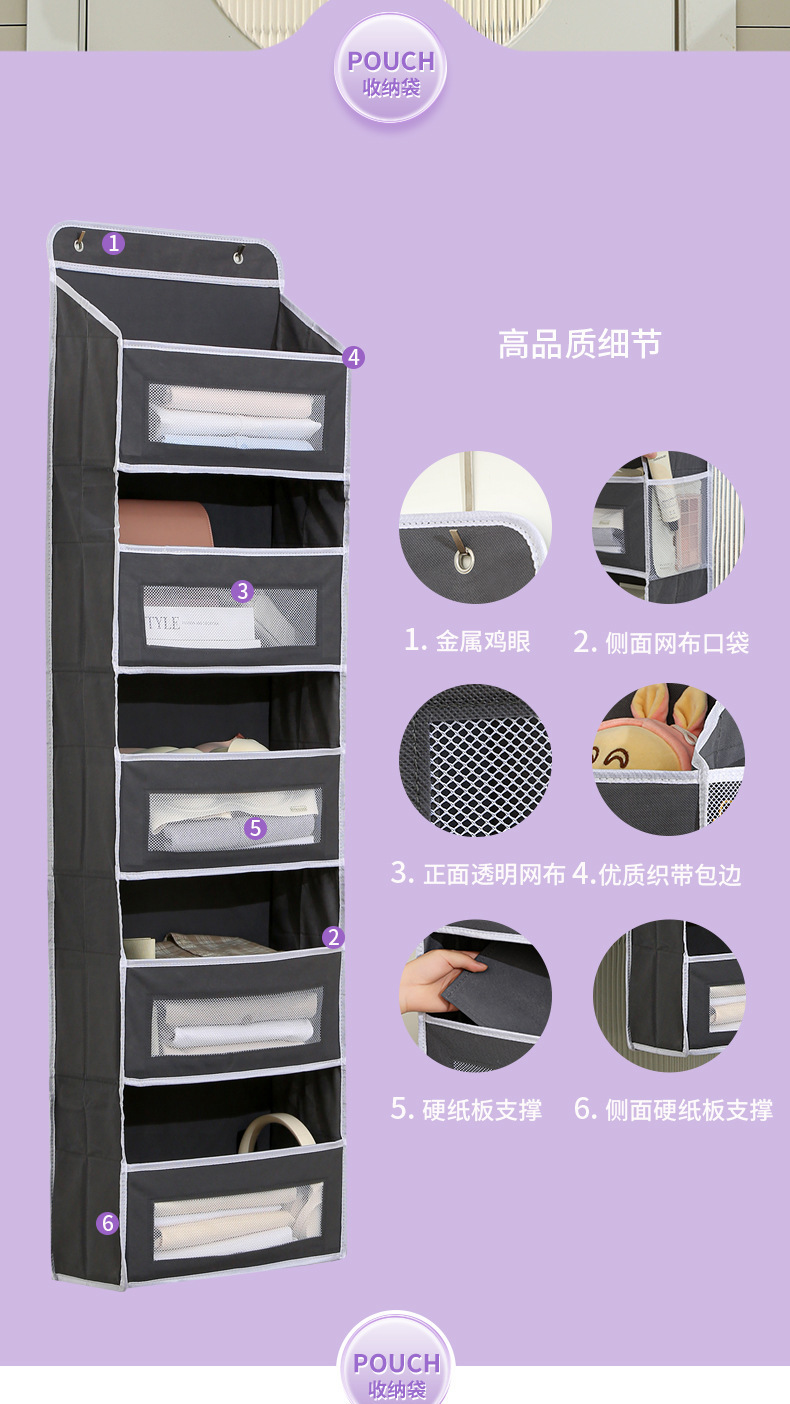 POUCH
收纳袋

1
4
3
5
2
6
TYLE

高品质细节

1. 金属鸡眼
2. 侧面网布口袋
3. 正面透明网布
4.优质织带包边
5. 硬纸板支撑
6. 侧面硬纸板支撑

POUCH
收纳袋