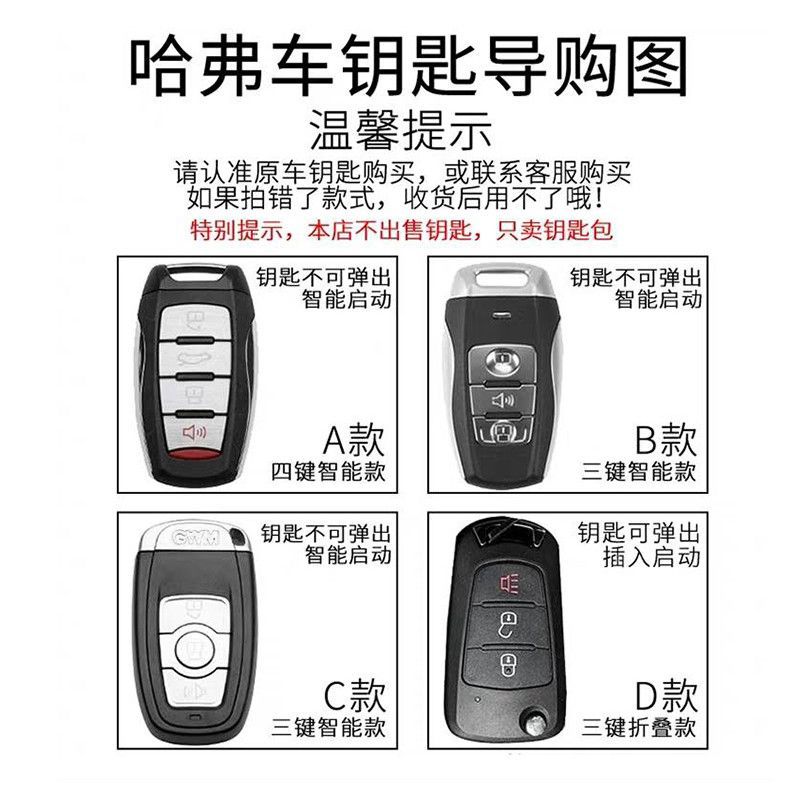 哈弗车钥匙导购图

温馨提示

请认准原车钥匙购买，或联系客服购买
如果拍错了款式，收货后用不了哦！

特别提示，本店不出售钥匙，只卖钥匙包

钥匙不可弹出
智能启动

A款
四键智能款

钥匙不可弹出
智能启动

B款
三键智能款

GWM

钥匙不可弹出
智能启动

C款
三键智能款

钥匙可弹出
插入启动

D款
三键折叠款