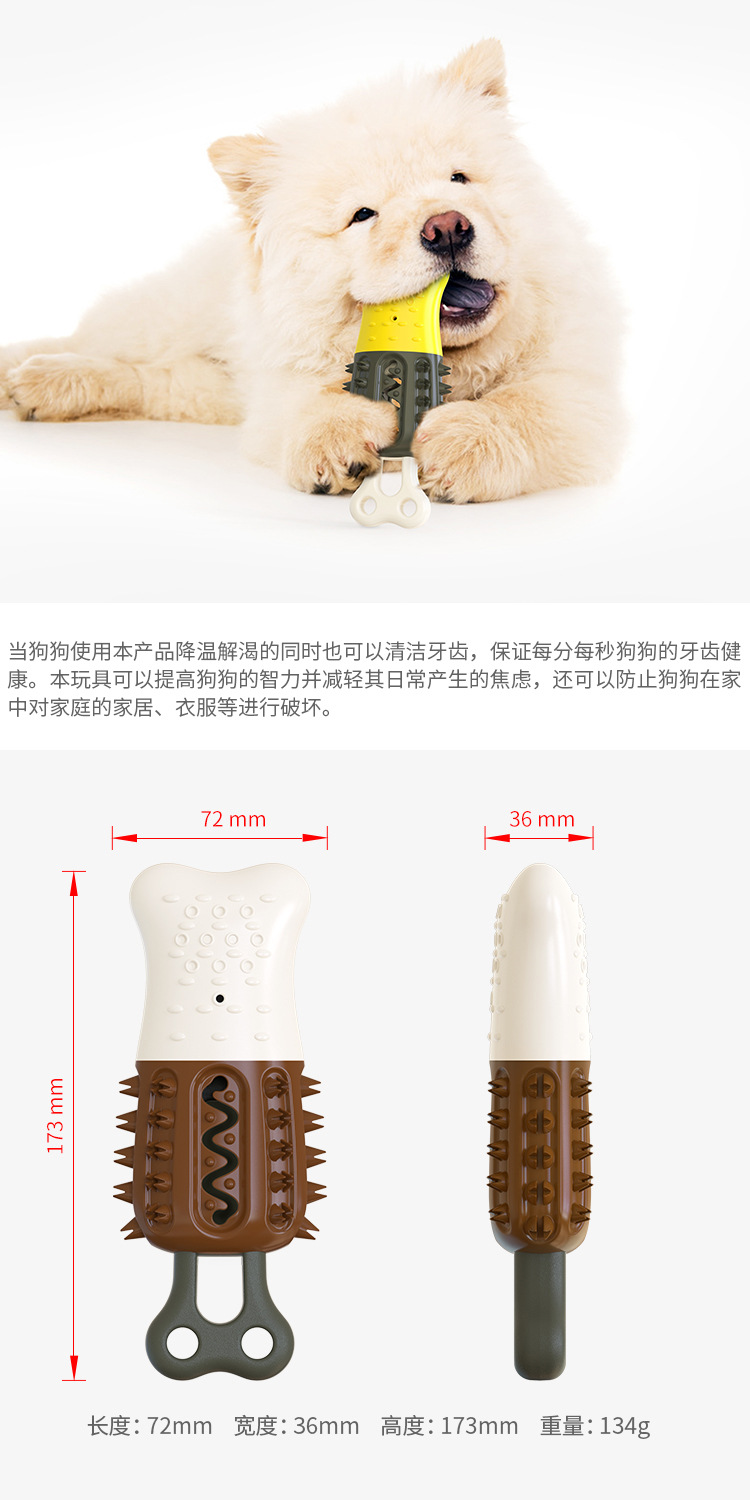 当狗狗使用本产品降温解渴的同时也可以清洁牙齿，保证每分每秒狗狗的牙齿健康。本玩具可以提高狗狗的智力并减轻其日常产生的焦虑，还可以防止狗狗在家中对家庭的家居、衣服等进行破坏。

72 mm

36 mm

173 mm

长度：72mm 宽度：36mm 高度：173mm 重量：134g