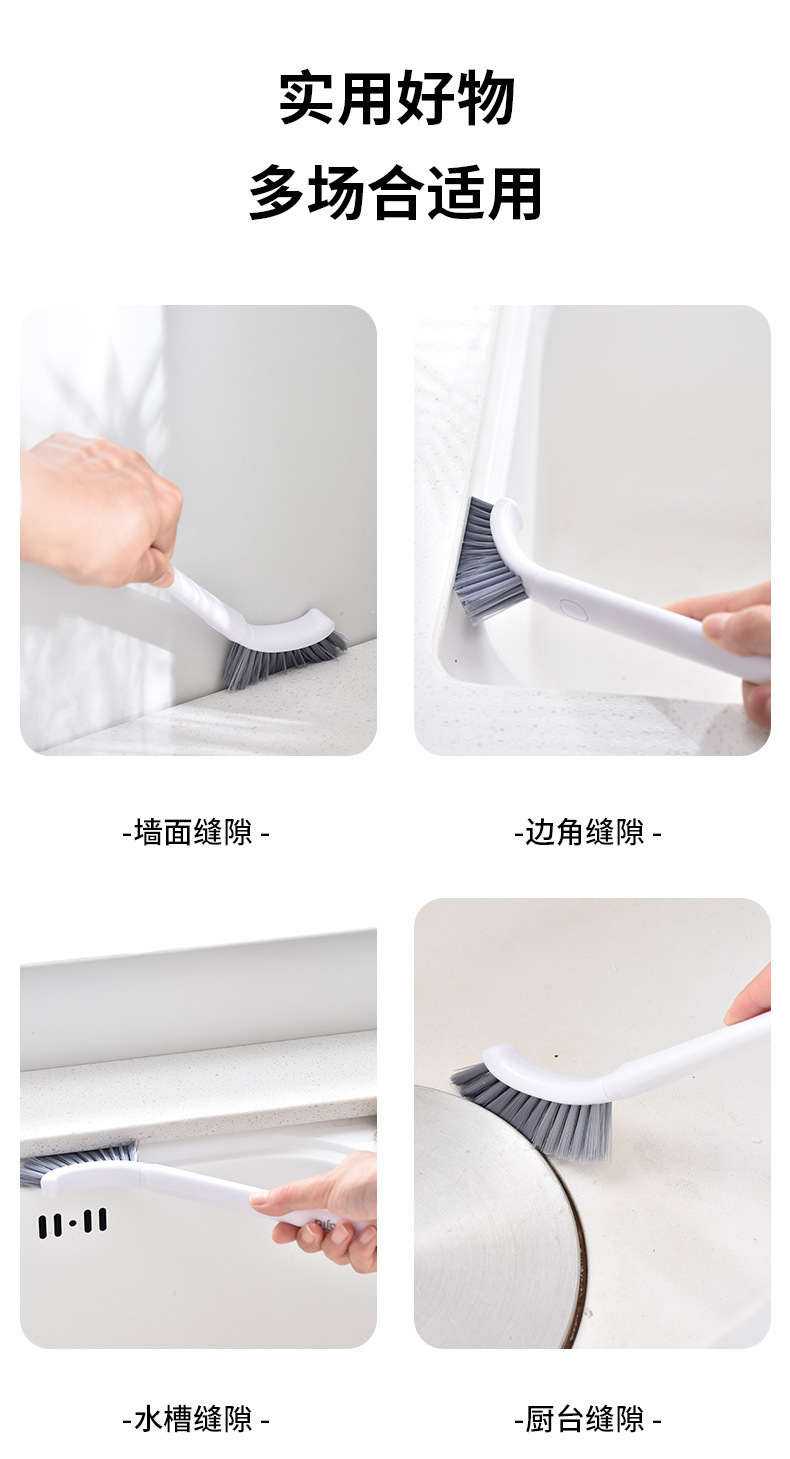 实用好物
多场合适用

-墙面缝隙 -

-边角缝隙 -

-水槽缝隙 -

-厨台缝隙 -