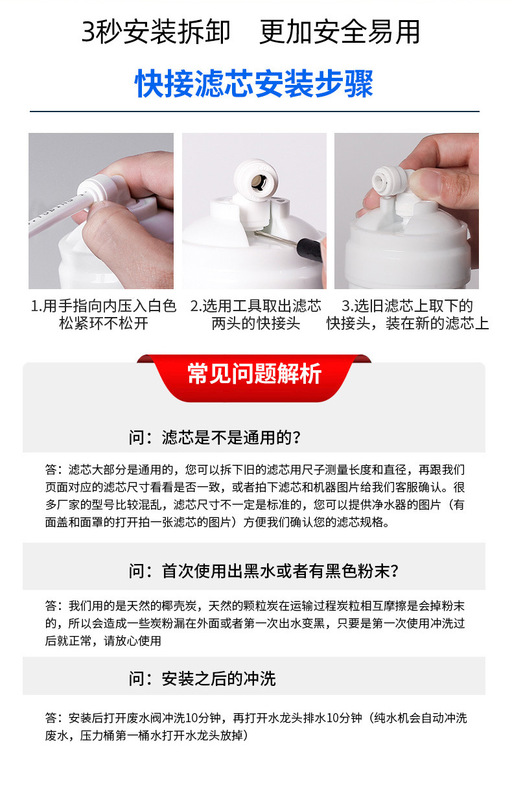 3秒安装拆卸　更加安全易用

快接滤芯安装步骤

1.用手指向内压入白色松紧环不松开

2.选用工具取出滤芯两头的快接头

3.选旧滤芯上取下的快接头，装在新的滤芯上

常见问题解析

问：滤芯是不是通用的？

答：滤芯大部分是通用的，您可以拆下旧的滤芯用尺子测量长度和直径，再跟我们页面对应的滤芯尺寸看看是否一致，或者拍下滤芯和机器图片给我们客服确认。很多厂家的型号比较混乱，滤芯尺寸不一定是标准的，您可以提供净水器的图片（有面盖和面罩的打开拍一张滤芯的图片）方便我们确认您的滤芯规格。

问：首次使用出黑水或者有黑色粉末？

答：我们用的是天然的椰壳炭，天然的颗粒炭在运输过程炭粒相互摩擦是会掉粉末的，所以会造成一些炭粉漏在外面或者第一次出水变黑，只要是第一次使用冲洗过后就正常，请放心使用

问：安装之后的冲洗

答：安装后打开废水阀冲洗10分钟，再打开水龙头排水10分钟（纯水机会自动冲洗废水，压力桶第一桶水打开水龙头放掉）