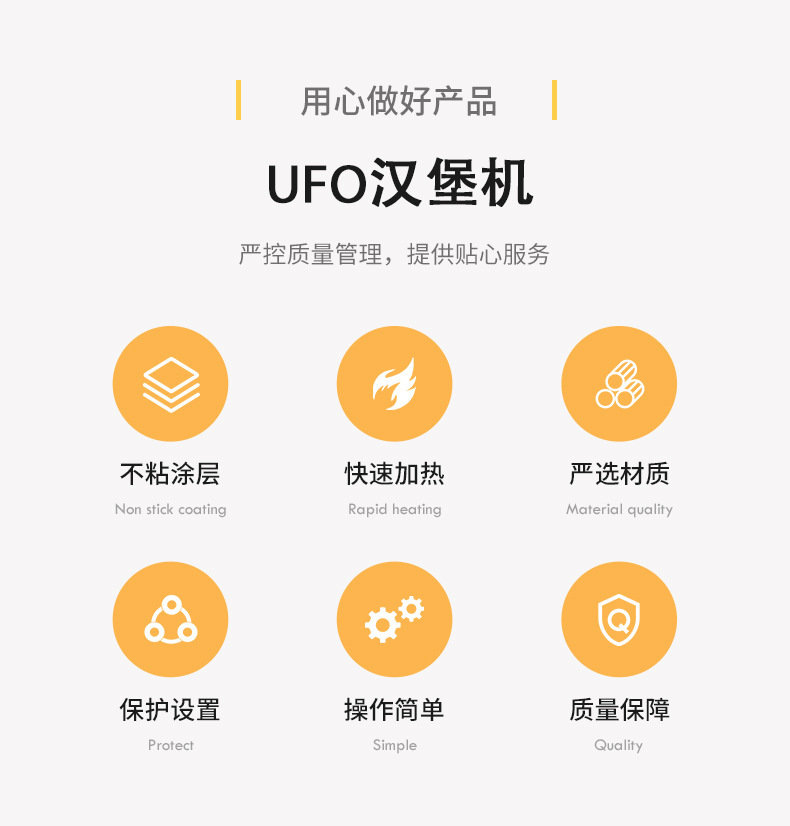 用心做好产品

UFO汉堡机

严控质量管理，提供贴心服务

不粘涂层

Non stick coating

快速加热

Rapid heating

严选材质

Material quality

保护设置

Protect

操作简单

Simple

质量保障

Quality