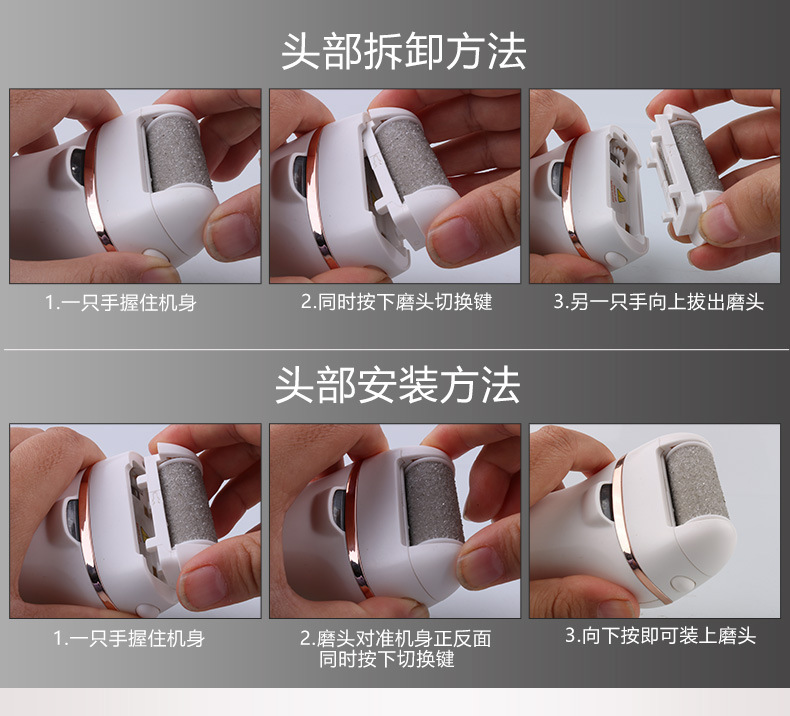 头部拆卸方法

1.一只手握住机身

2.同时按下磨头切换键

3.另一只手向上拔出磨头

头部安装方法

1.一只手握住机身

2.磨头对准机身正反面
同时按下切换键

3.向下按即可装上磨头