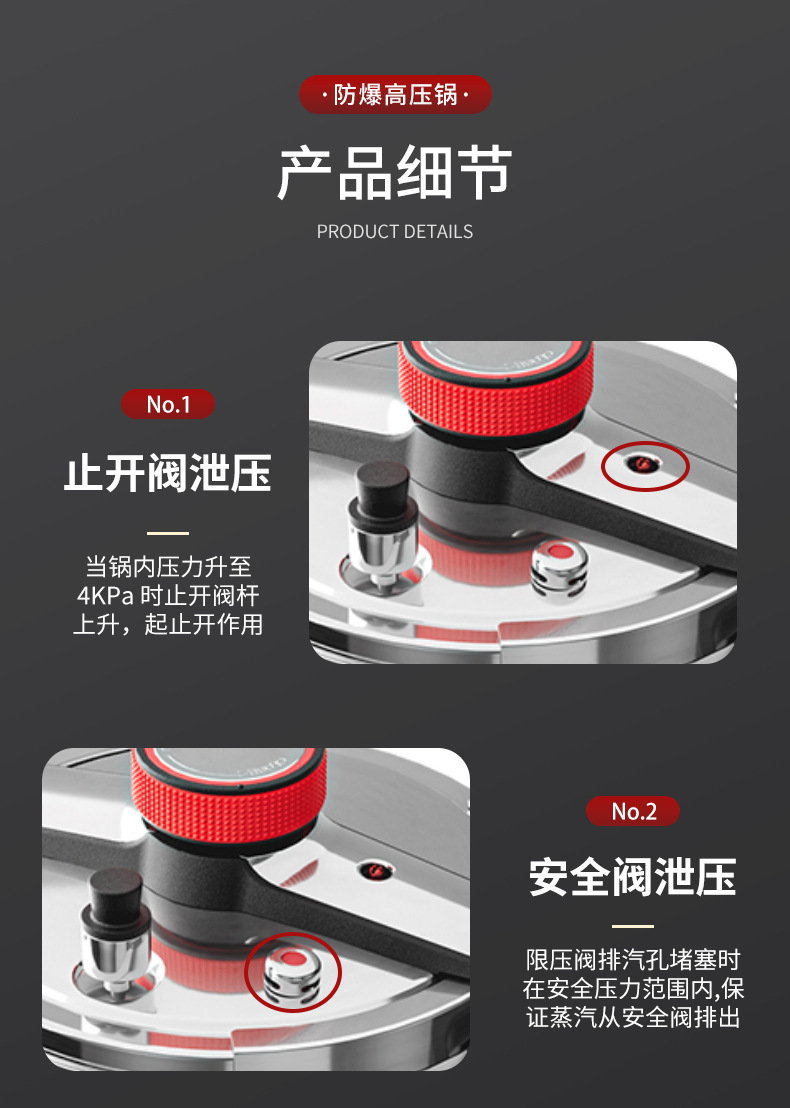 · 防爆高压锅 ·

产品细节

PRODUCT DETAILS

No.1

止开阀泄压

当锅内压力升至 4KPa 时止开阀杆上升，起止开作用

No.2

安全阀泄压

限压阀排汽孔堵塞时在安全压力范围内,保证蒸汽从安全阀排出