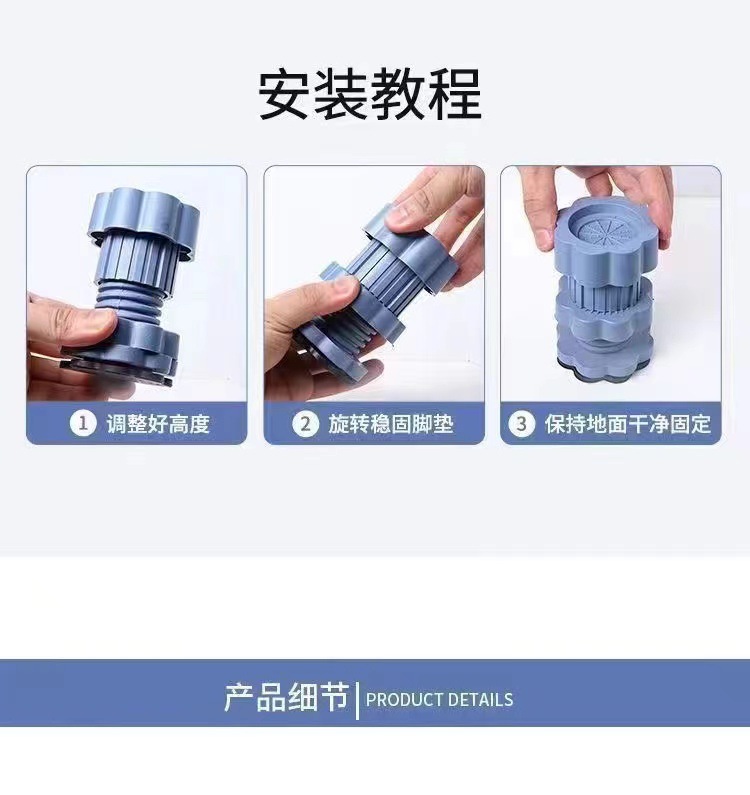 安装教程

1 调整好高度

2 旋转稳固脚垫

3 保持地面干净固定

产品细节 | PRODUCT DETAILS