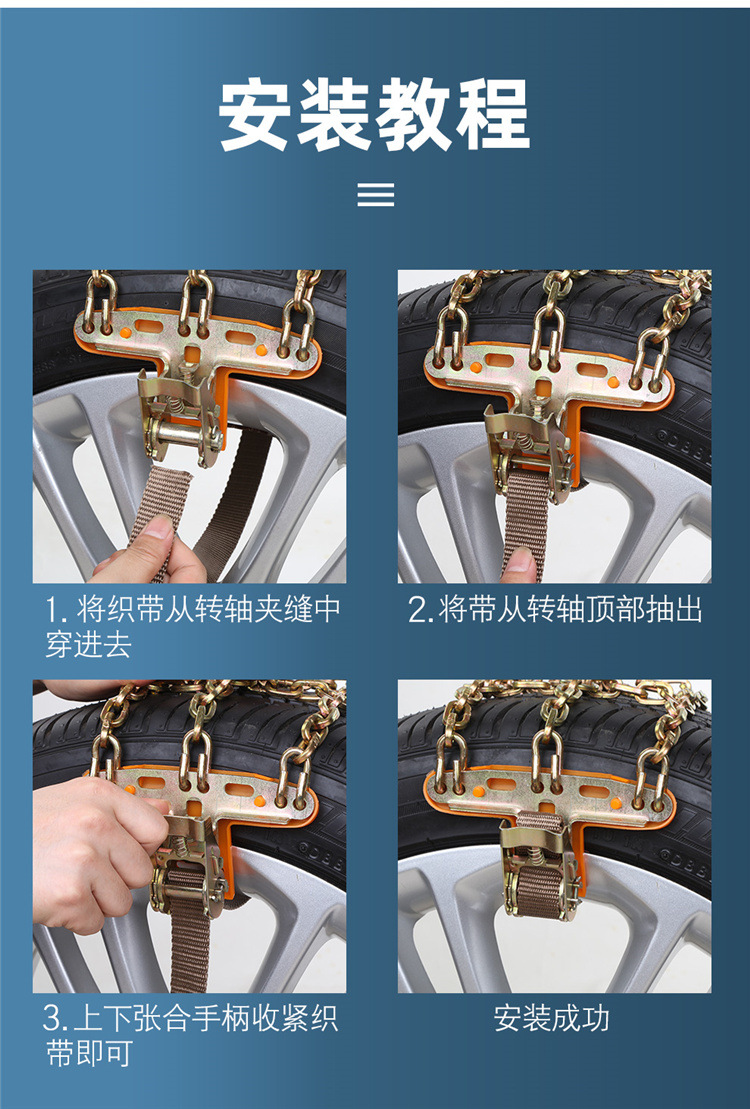 安装教程

1. 将织带从转轴夹缝中穿进去

2.将带从转轴顶部抽出

3.上下张合手柄收紧织带即可

安装成功