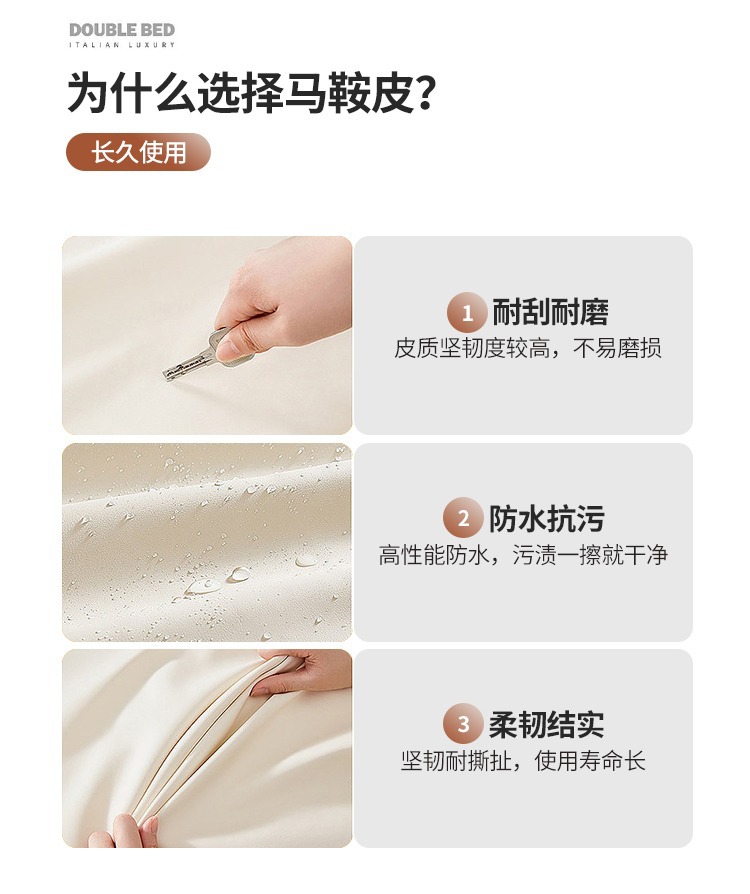 DOUBLE BED
ITALIAN LUXURY

为什么选择马鞍皮？

长久使用

1 耐刮耐磨
皮质坚韧度较高，不易磨损

2 防水抗污
高性能防水，污渍一擦就干净

3 柔韧结实
坚韧耐撕扯，使用寿命长