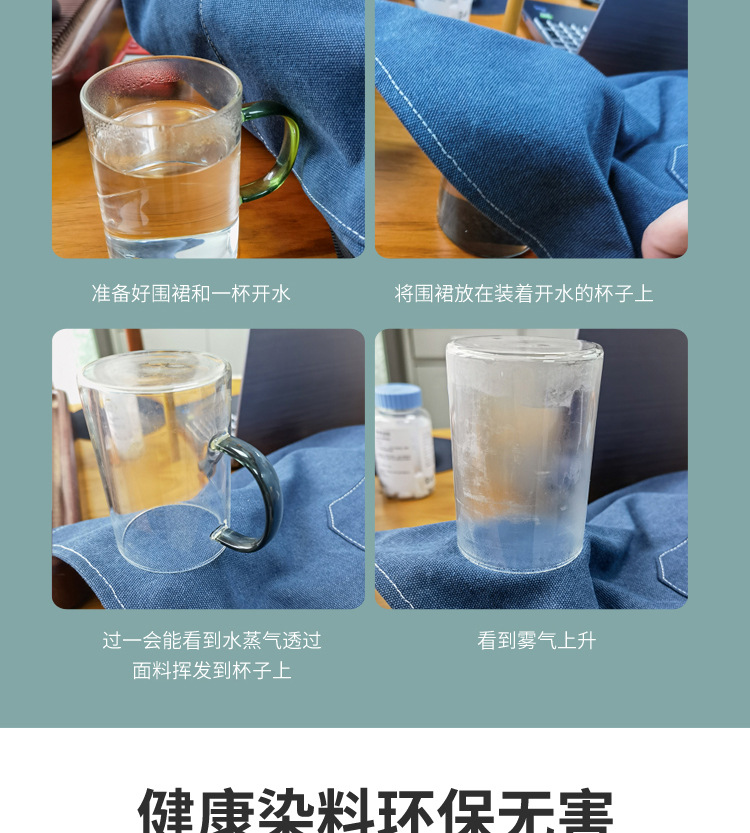 准备好围裙和一杯开水

将围裙放在装着开水的杯子上

过一会能看到水蒸气透过面料挥发到杯子上

看到雾气上升

健康染料环保无害