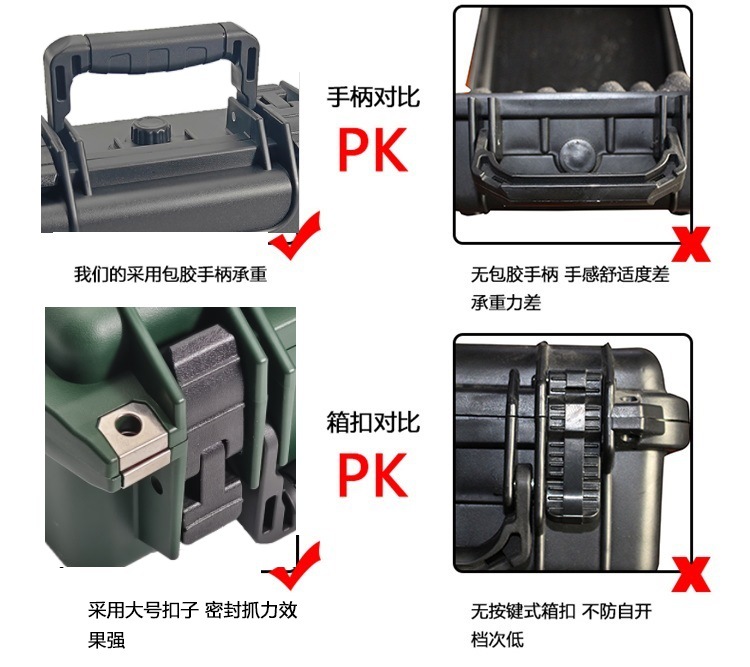 手柄对比
PK

我们的采用包胶手柄承重

无包胶手柄 手感舒适度差
承重力差

箱扣对比
PK

采用大号扣子 密封抓力效果强

无按键式箱扣 不防自开
档次低