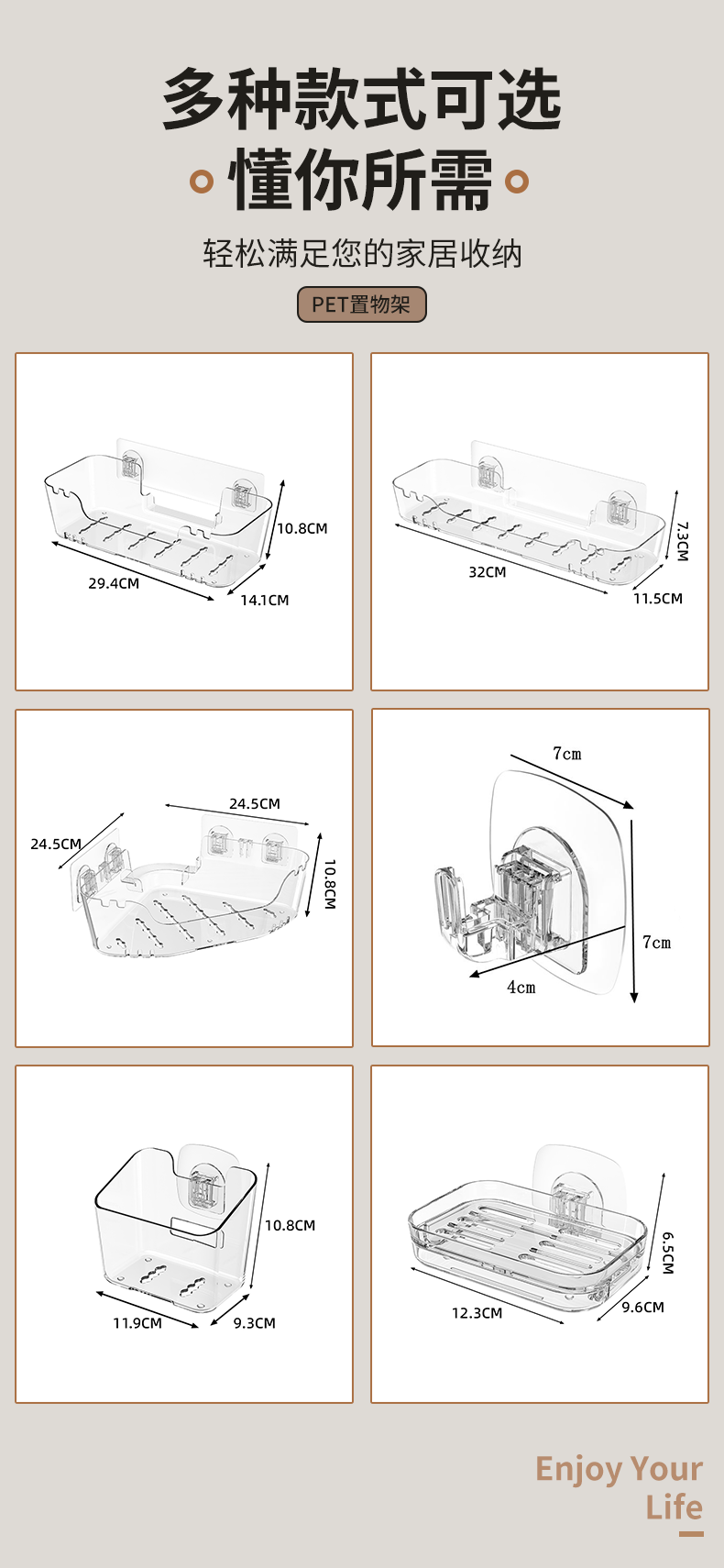 多种款式可选
懂你所需

轻松满足您的家居收纳

PET置物架

10.8CM
29.4CM
14.1CM

7.3CM
32CM
11.5CM

24.5CM
24.5CM
10.8CM

7cm
7cm
4cm

10.8CM
11.9CM
9.3CM

6.5CM
12.3CM
9.6CM

Enjoy Your Life