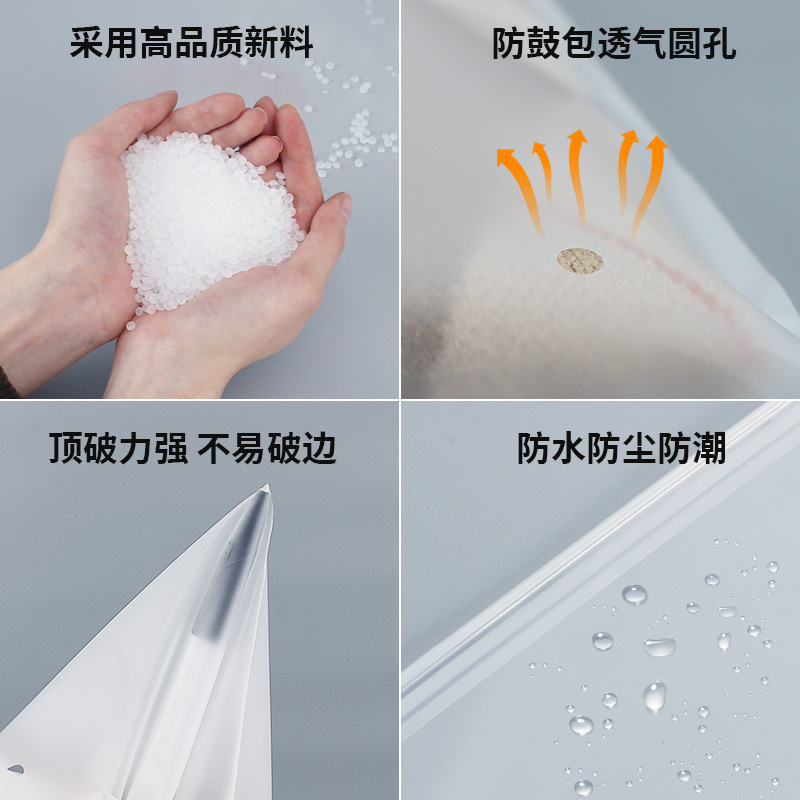 采用高品质新料

防鼓包透气圆孔

顶破力强 不易破边

防水防尘防潮