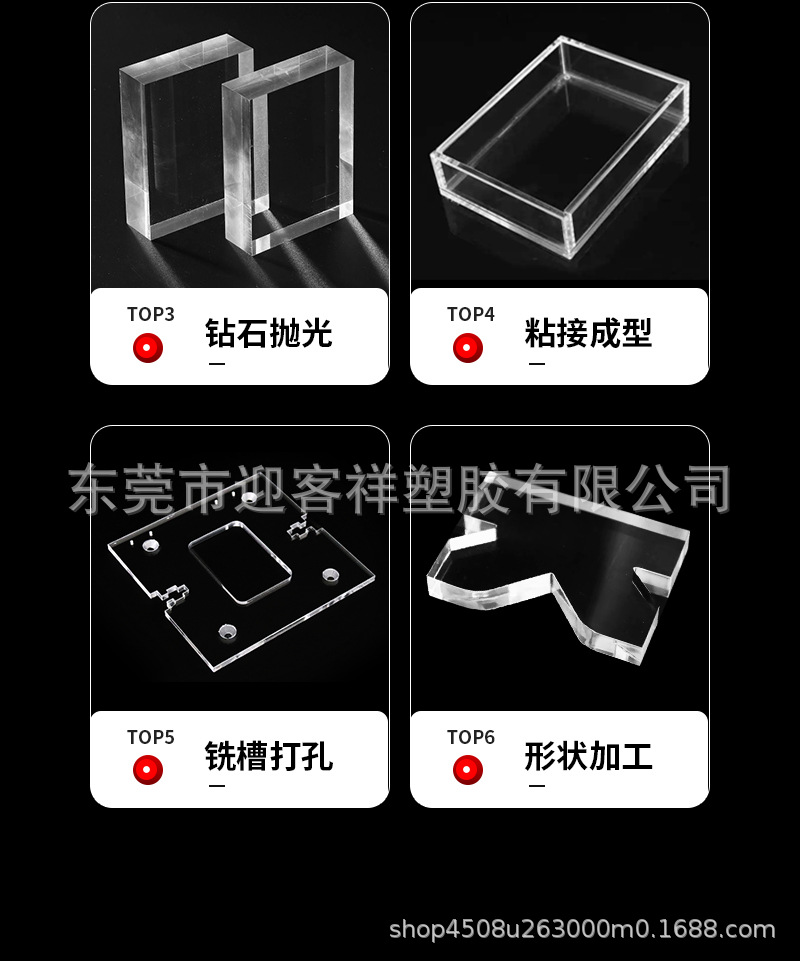 TOP3
钻石抛光

TOP4
粘接成型

东莞市迎客祥塑胶有限公司

TOP5
铣槽打孔

TOP6
形状加工

shop4508u263000m0.1688.com