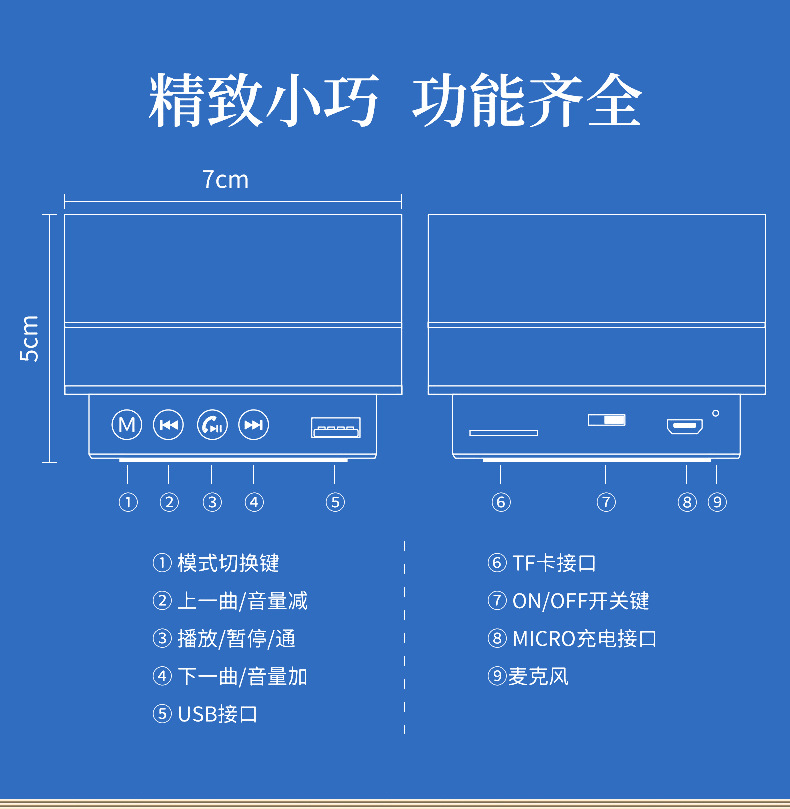 精致小巧 功能齐全

7cm

5cm

M

① ② ③ ④ ⑤

⑥ ⑦ ⑧ ⑨

① 模式切换键
② 上一曲/音量减
③ 播放/暂停/通
④ 下一曲/音量加
⑤ USB接口

⑥ TF卡接口
⑦ ON/OFF开关键
⑧ MICRO充电接口
⑨麦克风