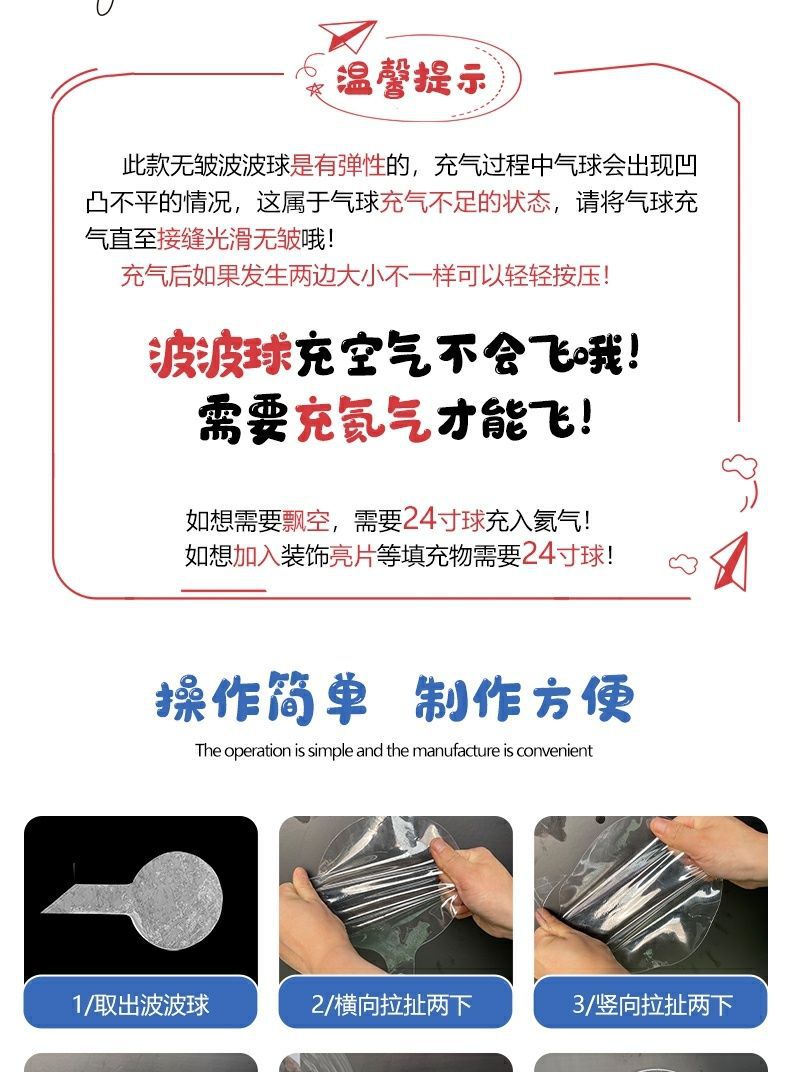 温馨提示

此款无皱波波球是有弹性的，充气过程中气球会出现凹凸不平的情况，这属于气球充气不足的状态，请将气球充气直至接缝光滑无皱哦！

充气后如果发生两边大小不一样可以轻轻按压！

波波球充空气不会飞哦！
需要充氦气才能飞！

如想需要飘空，需要24寸球充入氦气！
如想加入装饰亮片等填充物需要24寸球！

操作简单 制作方便
The operation is simple and the manufacture is convenient

1/取出波波球

2/横向拉扯两下

3/竖向拉扯两下