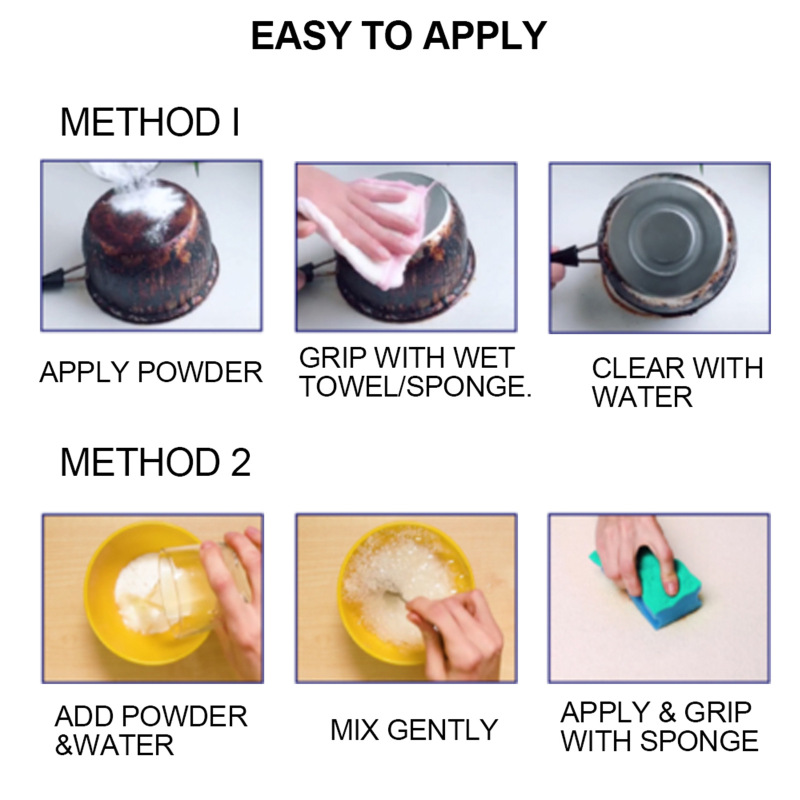 EASY TO APPLY

METHOD I

APPLY POWDER

GRIP WITH WET TOWEL/SPONGE.

CLEAR WITH WATER

METHOD 2

ADD POWDER &WATER

MIX GENTLY

APPLY & GRIP WITH SPONGE