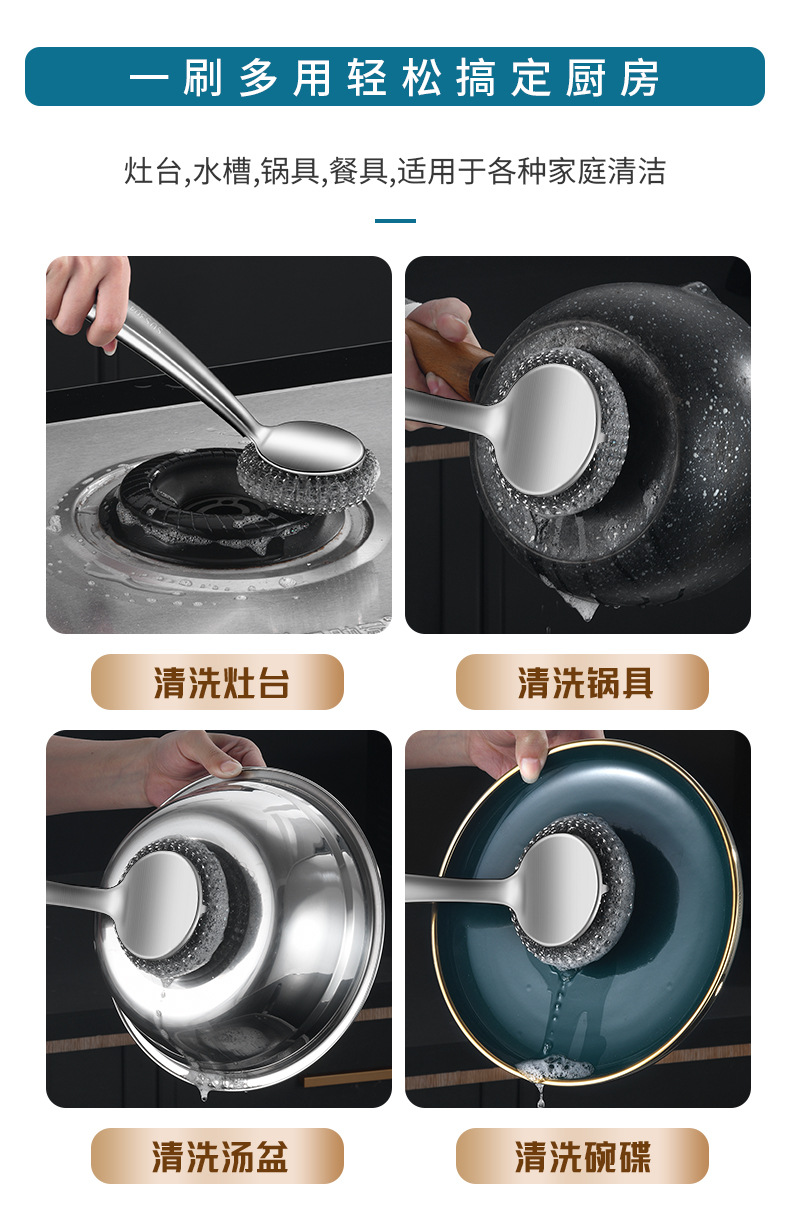 一刷多用轻松搞定厨房

灶台,水槽,锅具,餐具,适用于各种家庭清洁

清洗灶台

清洗锅具

清洗汤盆

清洗碗碟