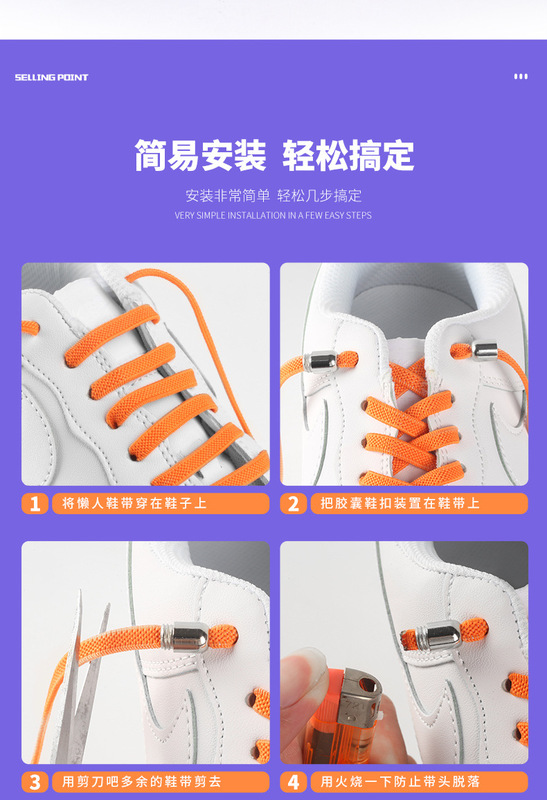 SELLING POINT

简易安装 轻松搞定

安装非常简单 轻松几步搞定

VERY SIMPLE INSTALLATION IN A FEW EASY STEPS

1 将懒人鞋带穿在鞋子上

2 把胶囊鞋扣装置在鞋带上

3 用剪刀吧多余的鞋带剪去

4 用火烧一下防止带头脱落