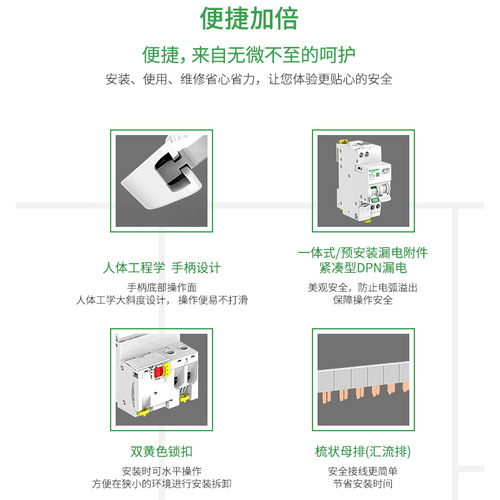 便捷加倍

便捷，来自无微不至的呵护

安装、使用、维修省心省力，让您体验更贴心的安全

人体工程学 手柄设计

手柄底部操作面
人体工学大斜度设计，操作便易不打滑

一体式/预安装漏电附件
紧凑型DPN漏电

美观安全，防止电弧溢出
保障操作安全

双黄色锁扣

安装时可水平操作
方便在狭小的环境进行安装拆卸

梳状母排(汇流排)

安全接线更简单
节省安装时间