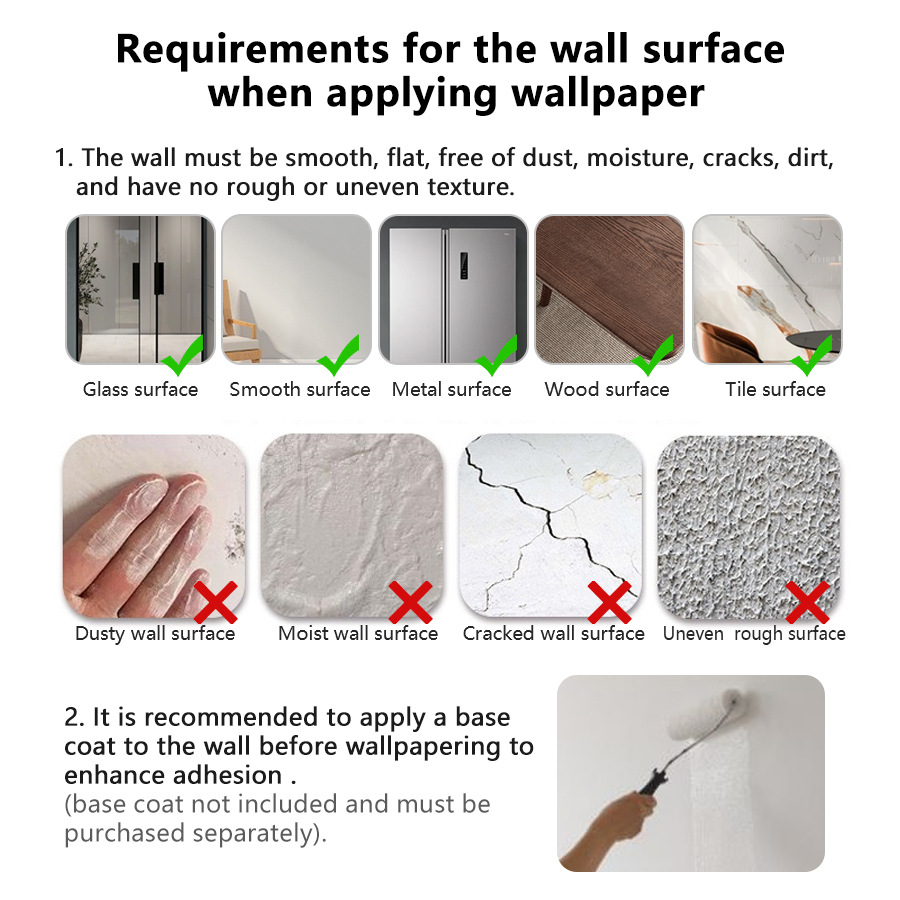 Requirements for the wall surface when applying wallpaper

1. The wall must be smooth, flat, free of dust, moisture, cracks, dirt, and have no rough or uneven texture.

Glass surface
Smooth surface
Metal surface
Wood surface
Tile surface

Dusty wall surface
Moist wall surface
Cracked wall surface
Uneven rough surface

2. It is recommended to apply a base coat to the wall before wallpapering to enhance adhesion .
(base coat not included and must be purchased separately).