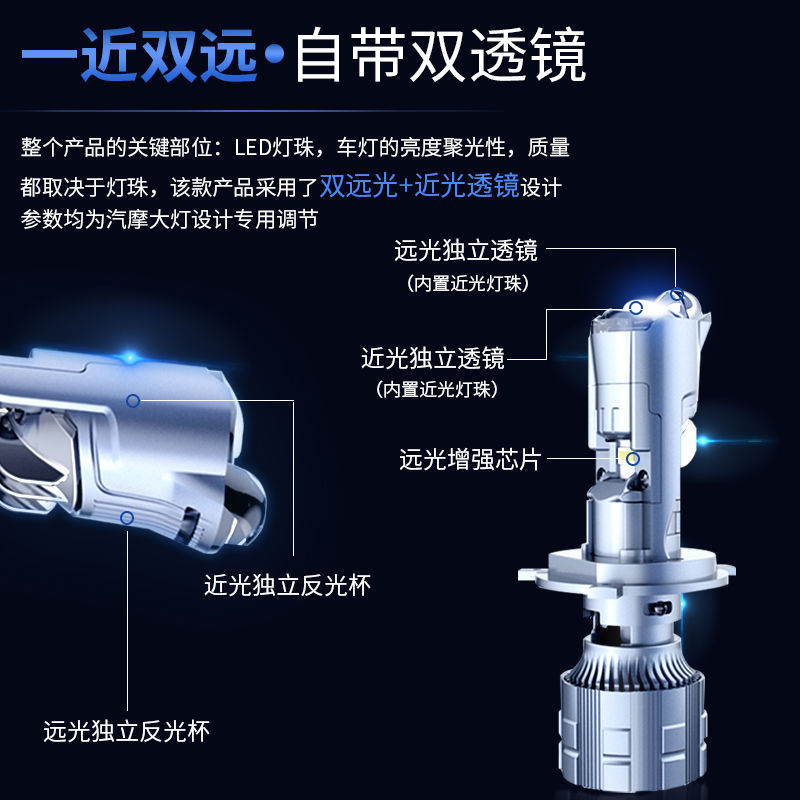 一近双远•自带双透镜

整个产品的关键部位：LED灯珠，车灯的亮度聚光性，质量都取决于灯珠，该款产品采用了双远光+近光透镜设计参数均为汽摩大灯设计专用调节

远光独立透镜
(内置近光灯珠)

近光独立透镜
(内置近光灯珠)

远光增强芯片

近光独立反光杯

远光独立反光杯