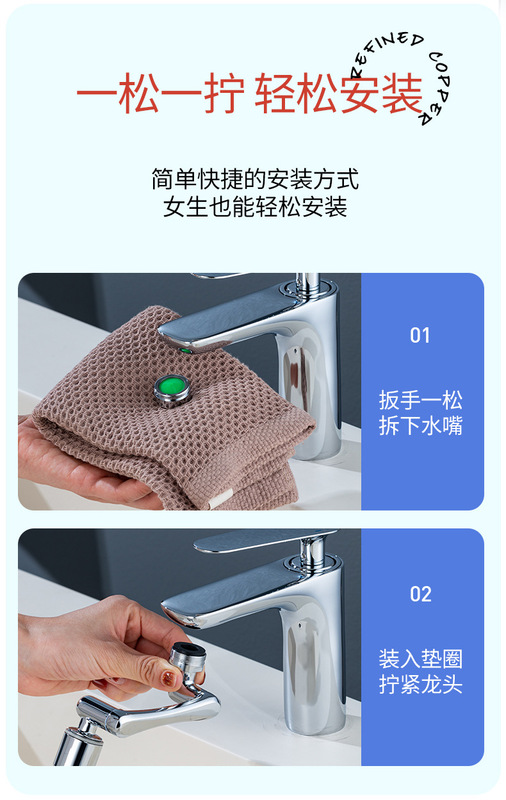 一松一拧 轻松安装

REFINED COPPER

简单快捷的安装方式
女生也能轻松安装

01

扳手一松
拆下水嘴

02

装入垫圈
拧紧龙头