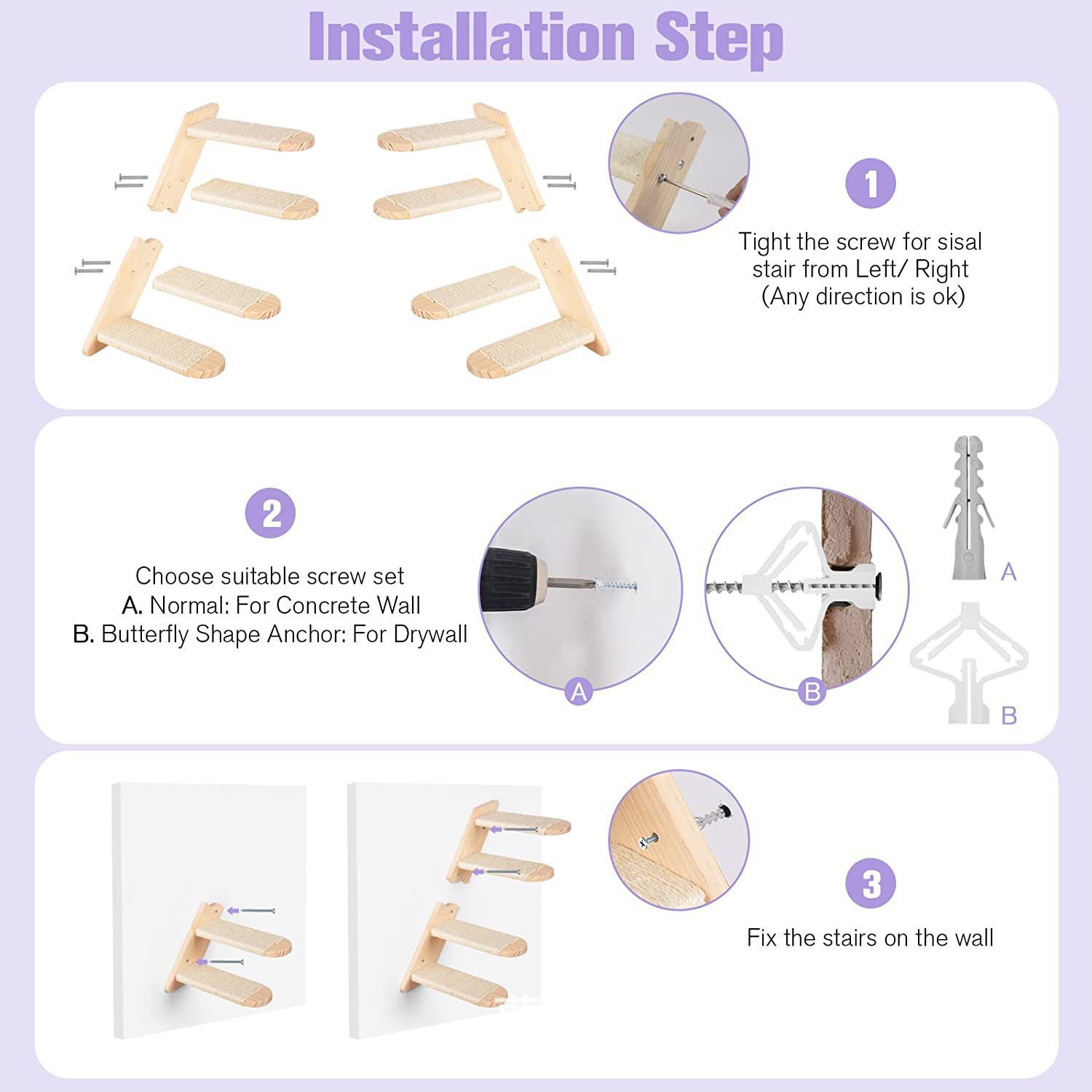 Installation Step

1

Tight the screw for sisal stair from Left/ Right (Any direction is ok)

2

Choose suitable screw set
A. Normal: For Concrete Wall
B. Butterfly Shape Anchor: For Drywall

A

B

A

B

3

Fix the stairs on the wall