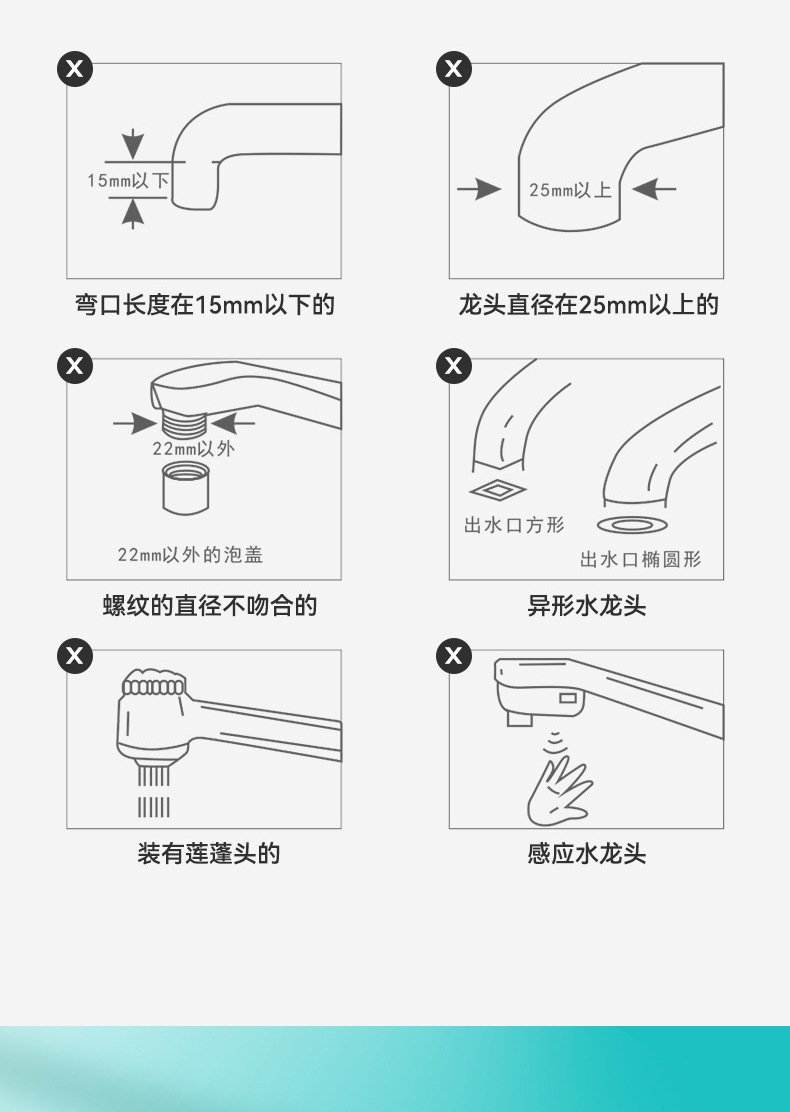 15mm以下

弯口长度在15mm以下的

25mm以上

龙头直径在25mm以上的

22mm以外

22mm以外的泡盖

螺纹的直径不吻合的

出水口方形

出水口椭圆形

异形水龙头

装有莲蓬头的

感应水龙头